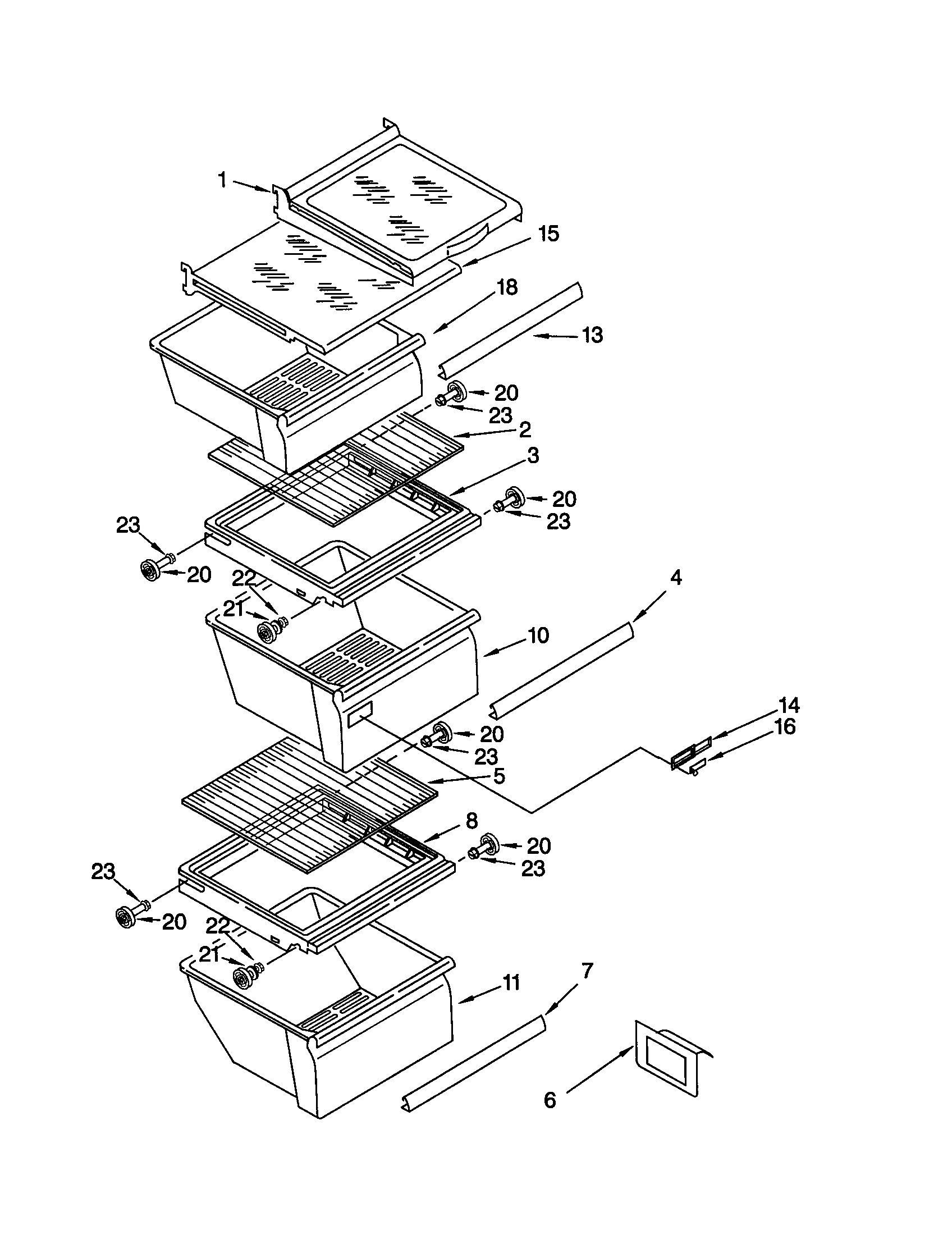 1
15
18
13
20
23
2
3
20
23
23
20
22
21
4
10
14
16
20
23
5
8
20
23
23
20
22
21
11
7
6