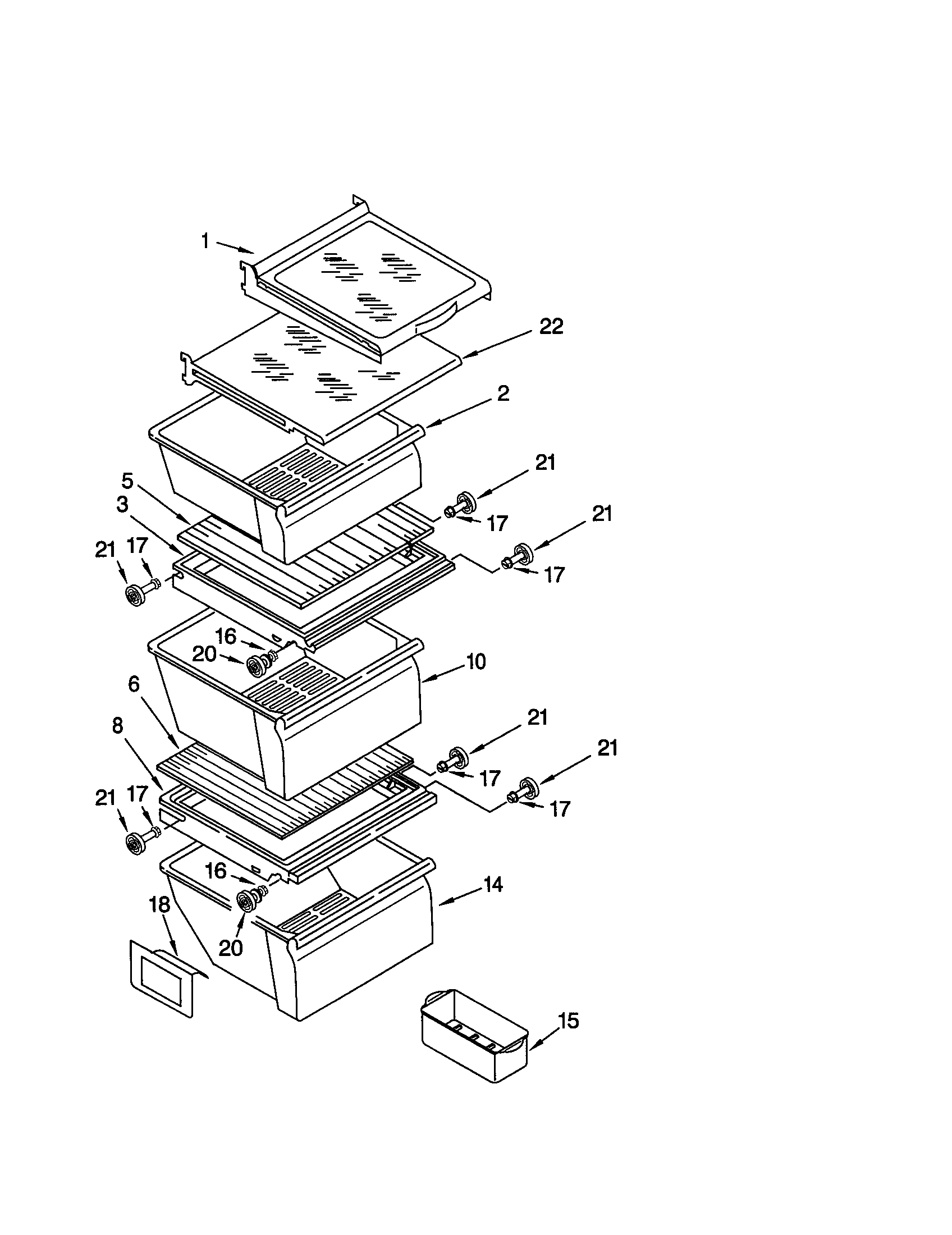 1
22
2
21
5
3
17
21
21
17
17
16
20
10
6
21
8
21
17
21
17
17
16
14
18
20
15