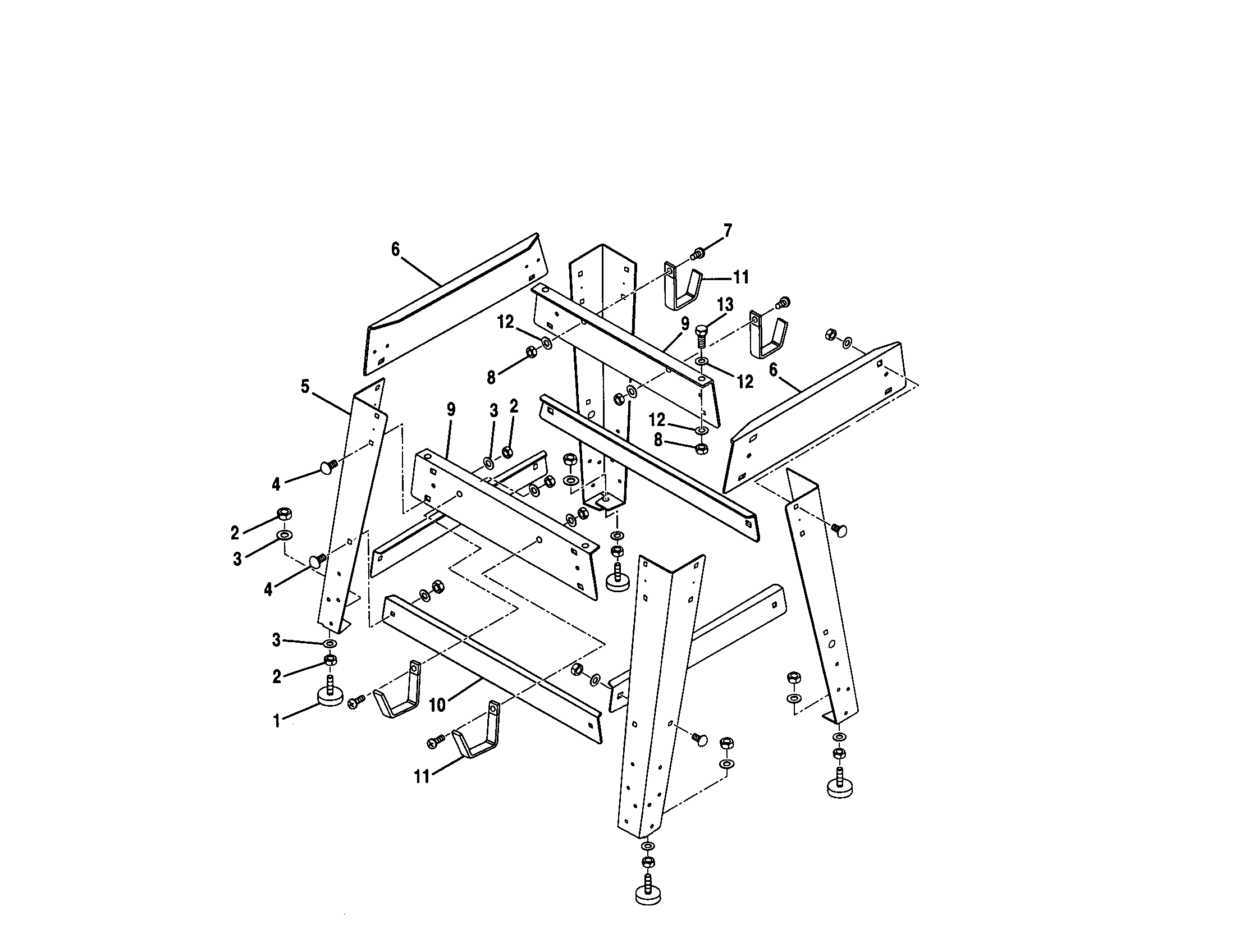 6
7
11
13
12
9
8
12
6
5
9
3
2
12
8
4
2
3
4
3
2
1
10
11