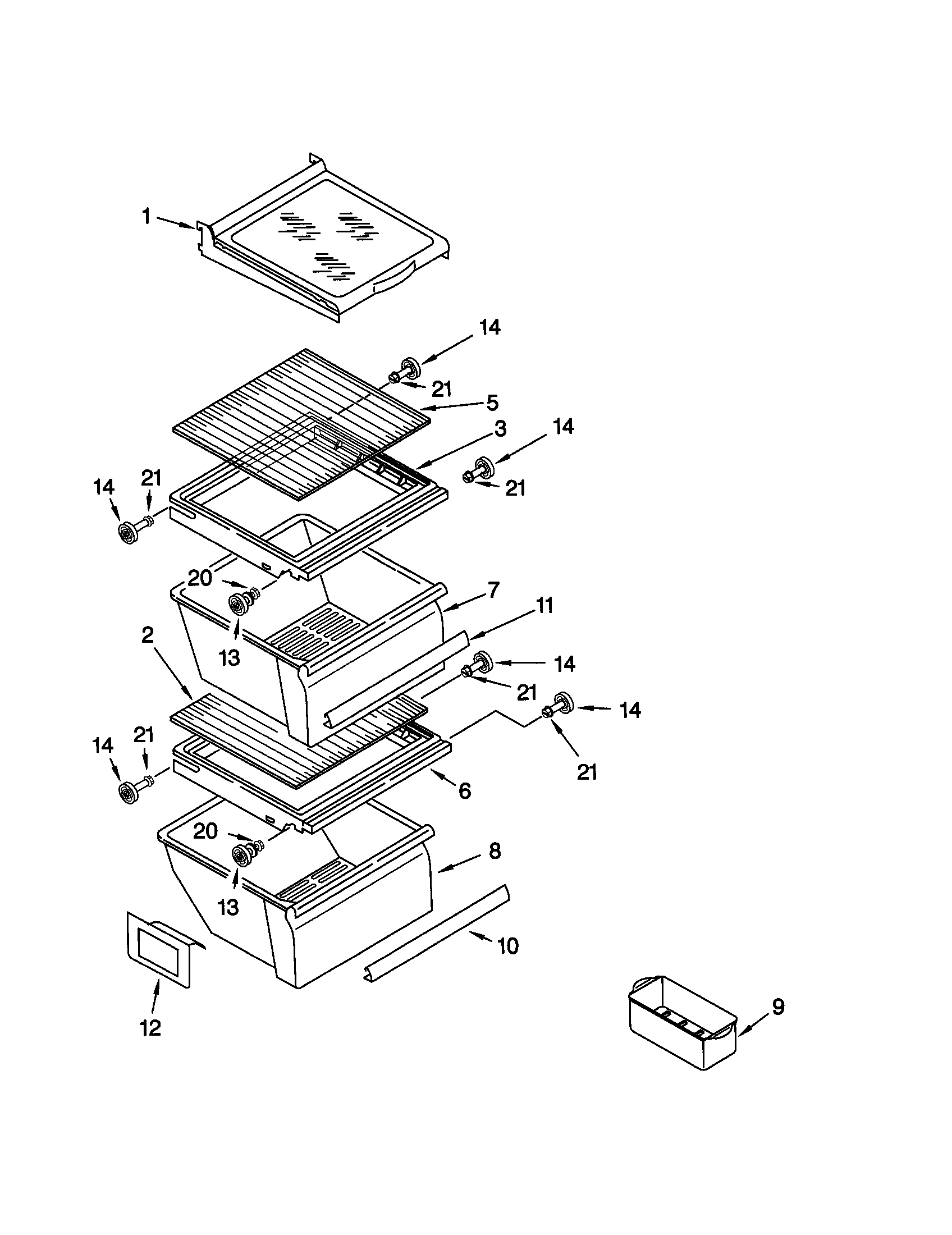 1
14
21
5
3
14
21
14
21
20
7
11
13
2
14
21
14
21
14
21
6
20
8
13
10
12
9