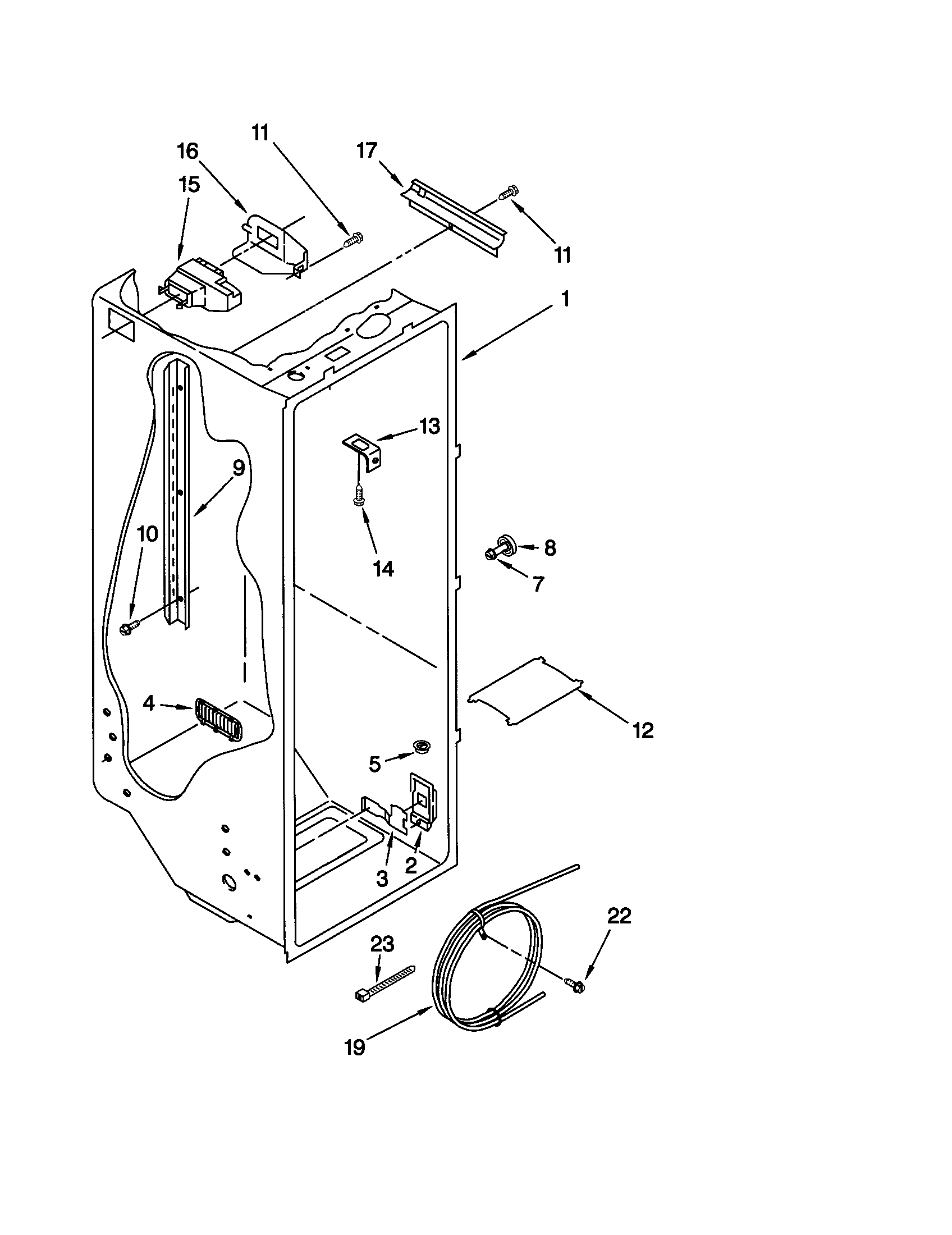 11
16
17
15
11
1
13
9
10
14
8
7
4
12
5
3
2
22
23
19