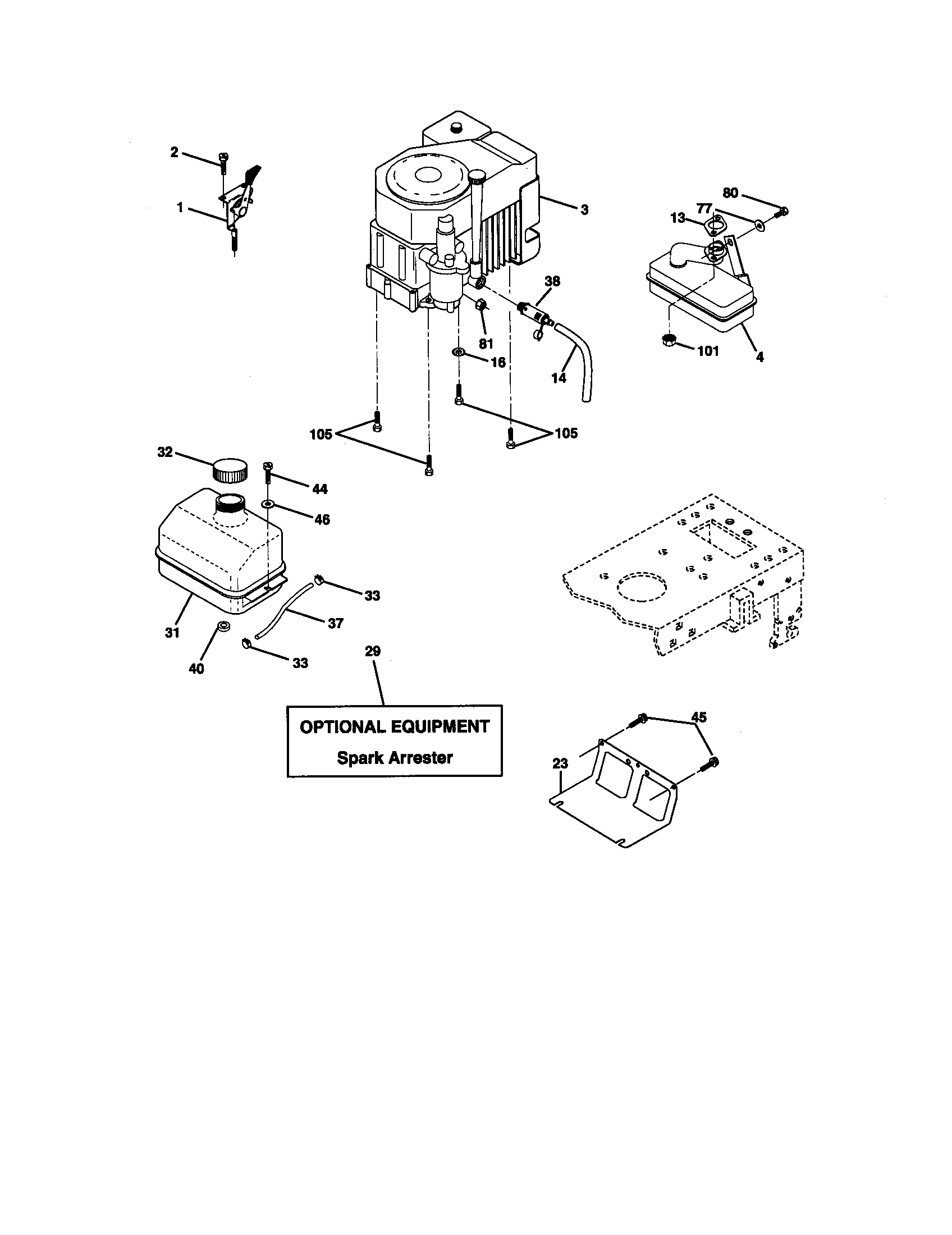 2
1
3
80
77
13
38
81
16
14
101
4
105
105
32
44
46
33
37
31
40
33
29
OPTIONAL EQUIPMENT
Spark Arrester
45
23