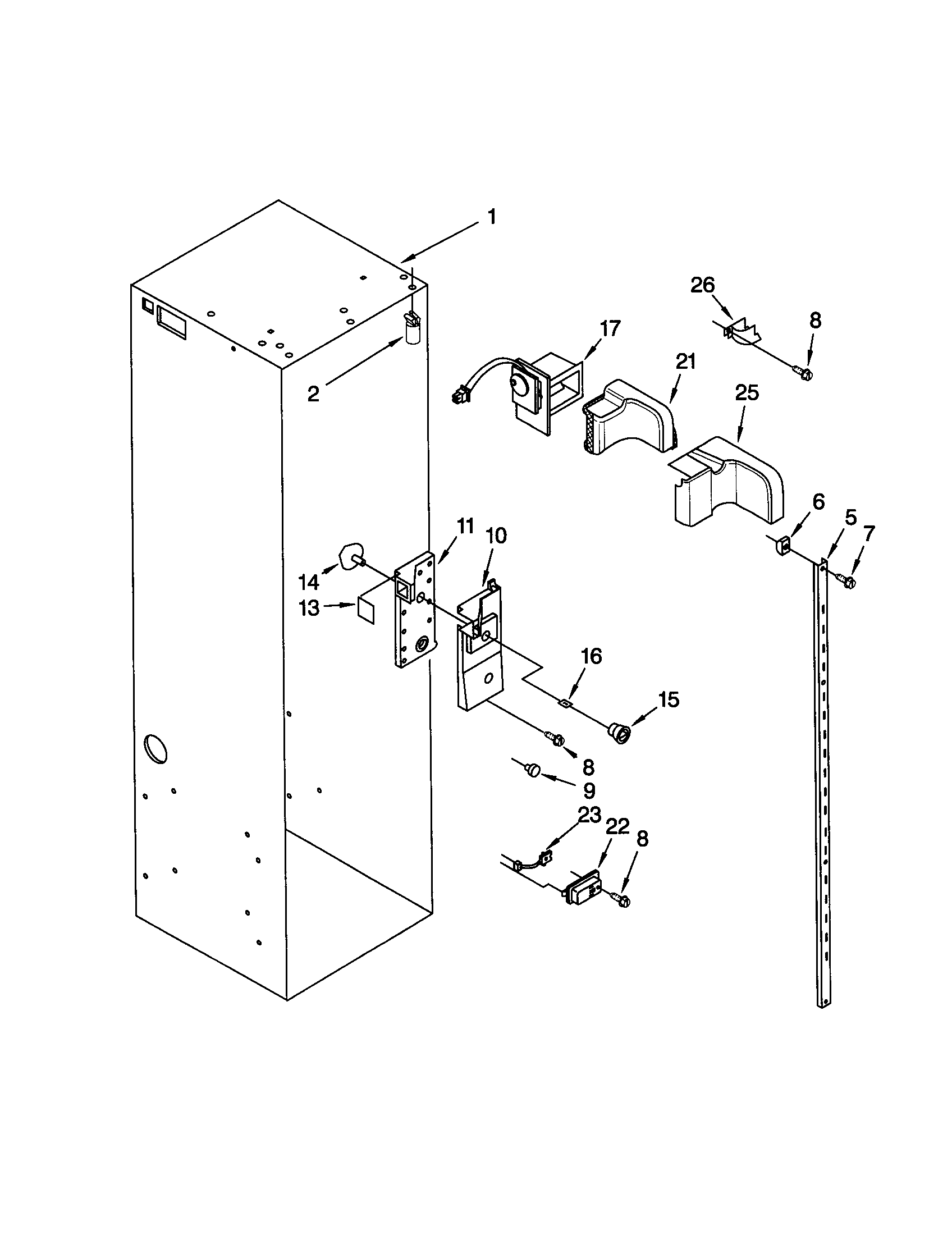 1
26
8
17
2
21
25
6
5
7
11
10
14
13
16
15
8
9
23
22
8