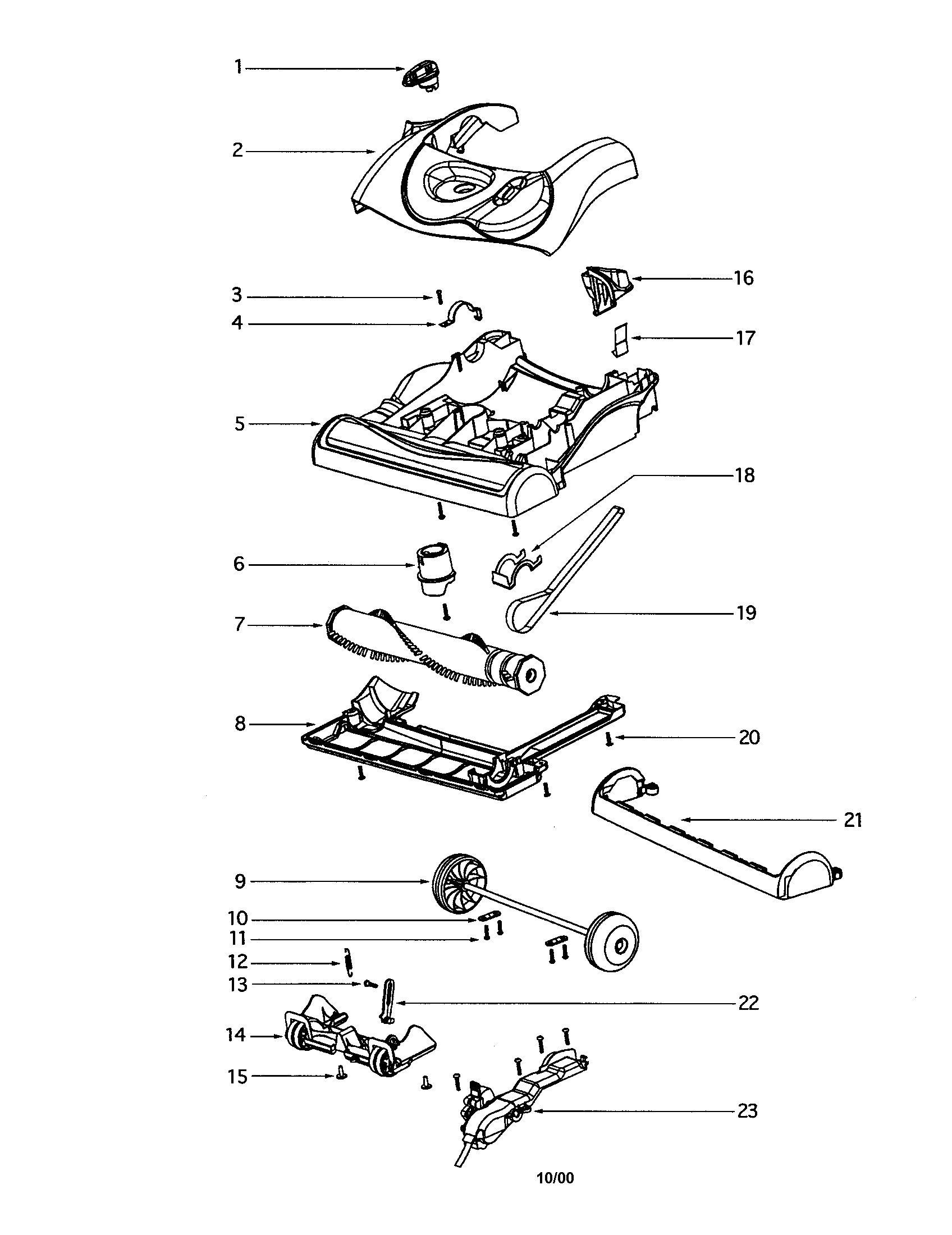 1
2
3
4
5
6
7
8
9
10
11
12
13
14
15
16
17
18
19
20
21
22
23
10/00