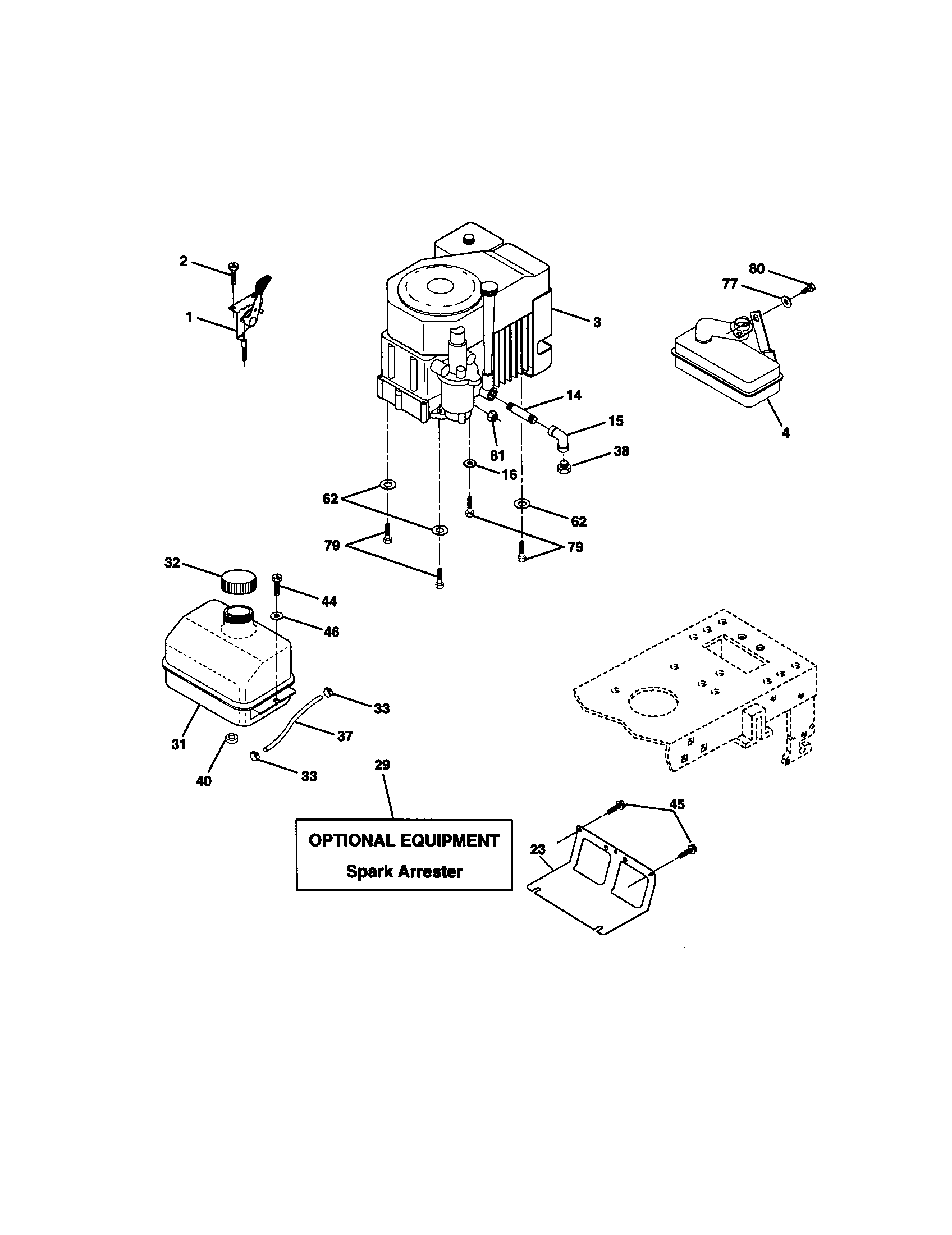 2
1
3
80
77
4
14
15
81
38
16
62
62
79
79
32
44
46
33
37
31
40
33
29
OPTIONAL EQUIPMENT
Spark Arrester
45
23