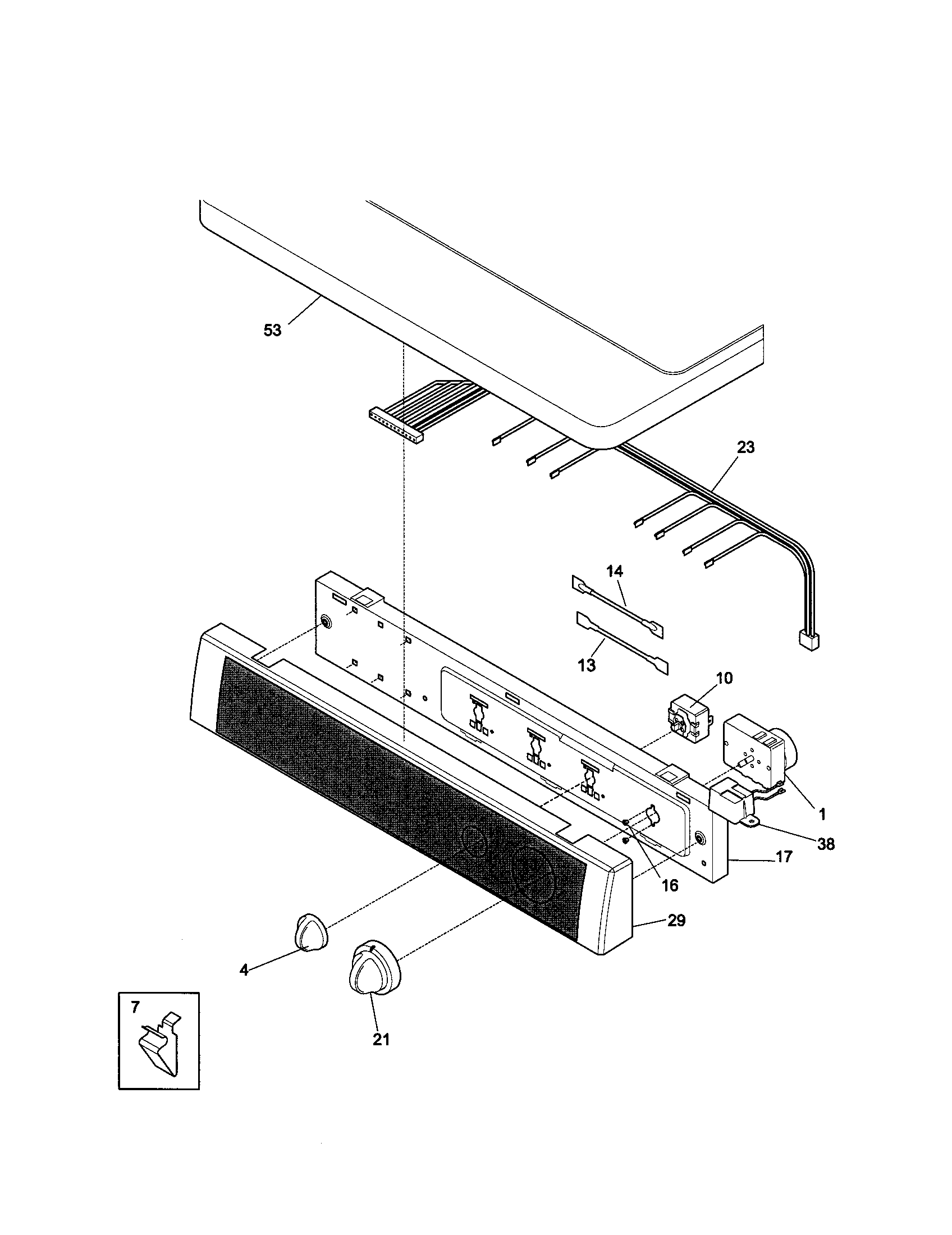 53

23

14

13

10

1

38

17

16

29

4

21

7