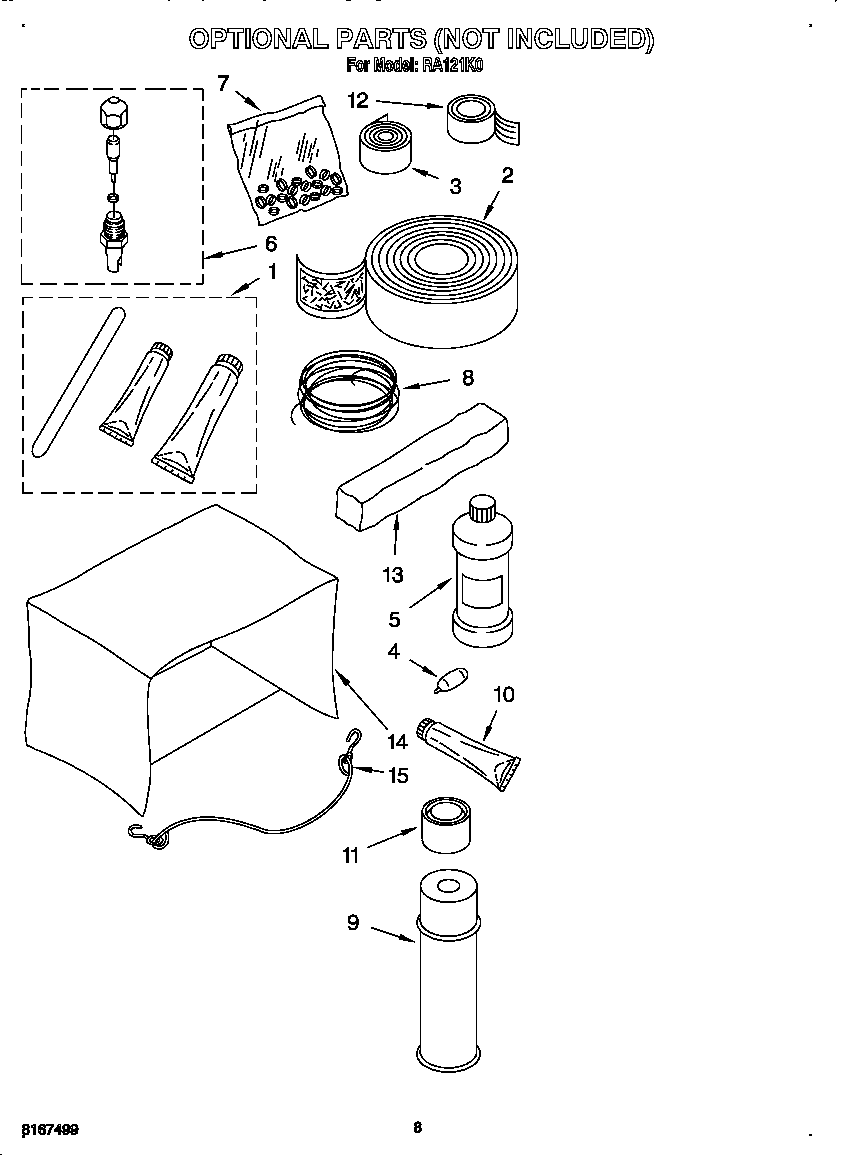 OPTIONAL PARTS (NOT INCLUDED)
For Model: RA121K0

7
12
3
2
6
1
8
13
5
4
10
14
15
11
9

8167499

8