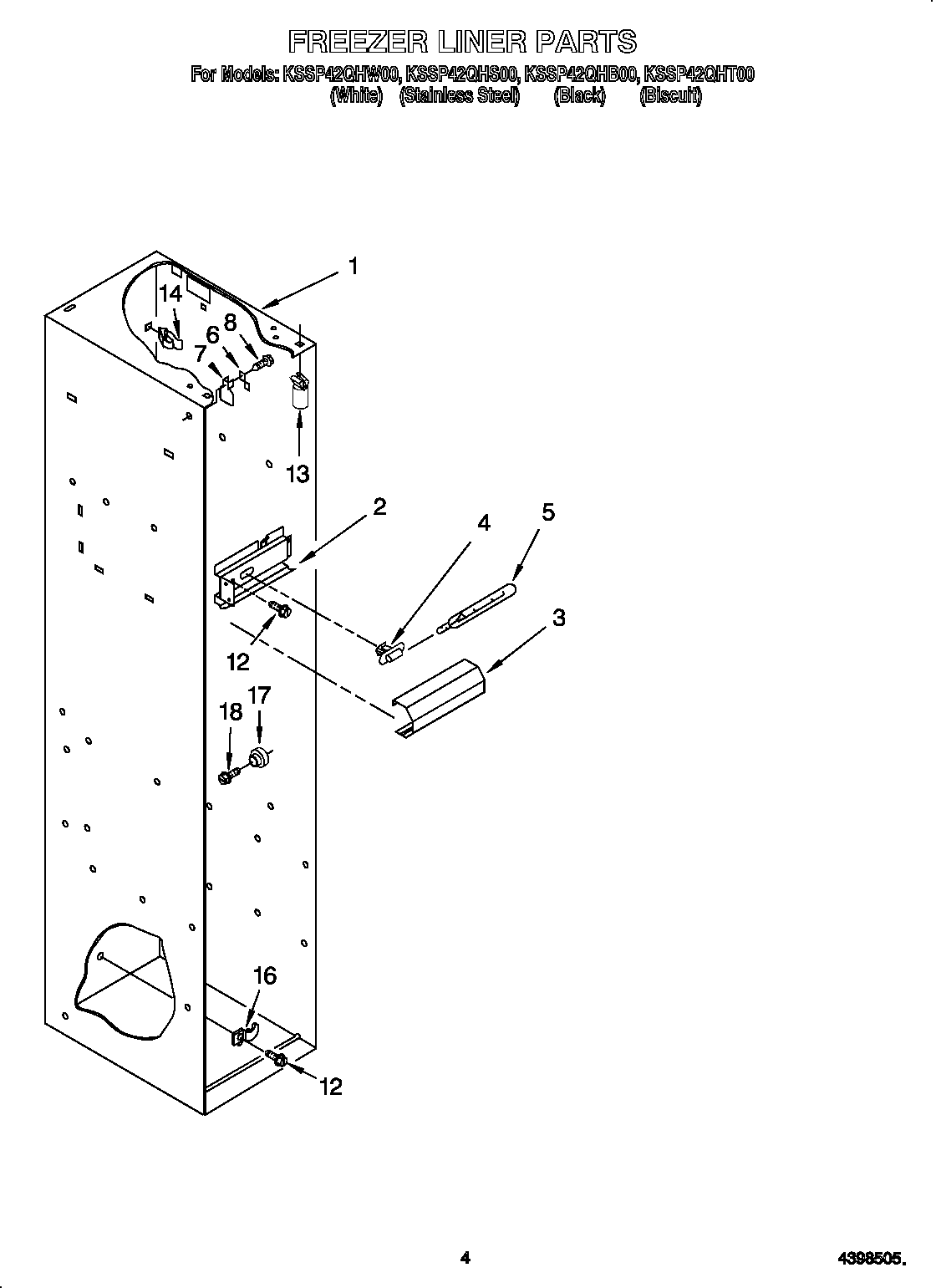 FREEZER LINER PARTS

For Models: KSSP42QHW00, KSSP42QHS00, KSSP42QHB00, KSSP42QHT00
(White) (Stainless Steel) (Black) (Biscuit)

1

14

8

6

7

13

2

4

5

3

12

17

18

16

12

4

4398505.