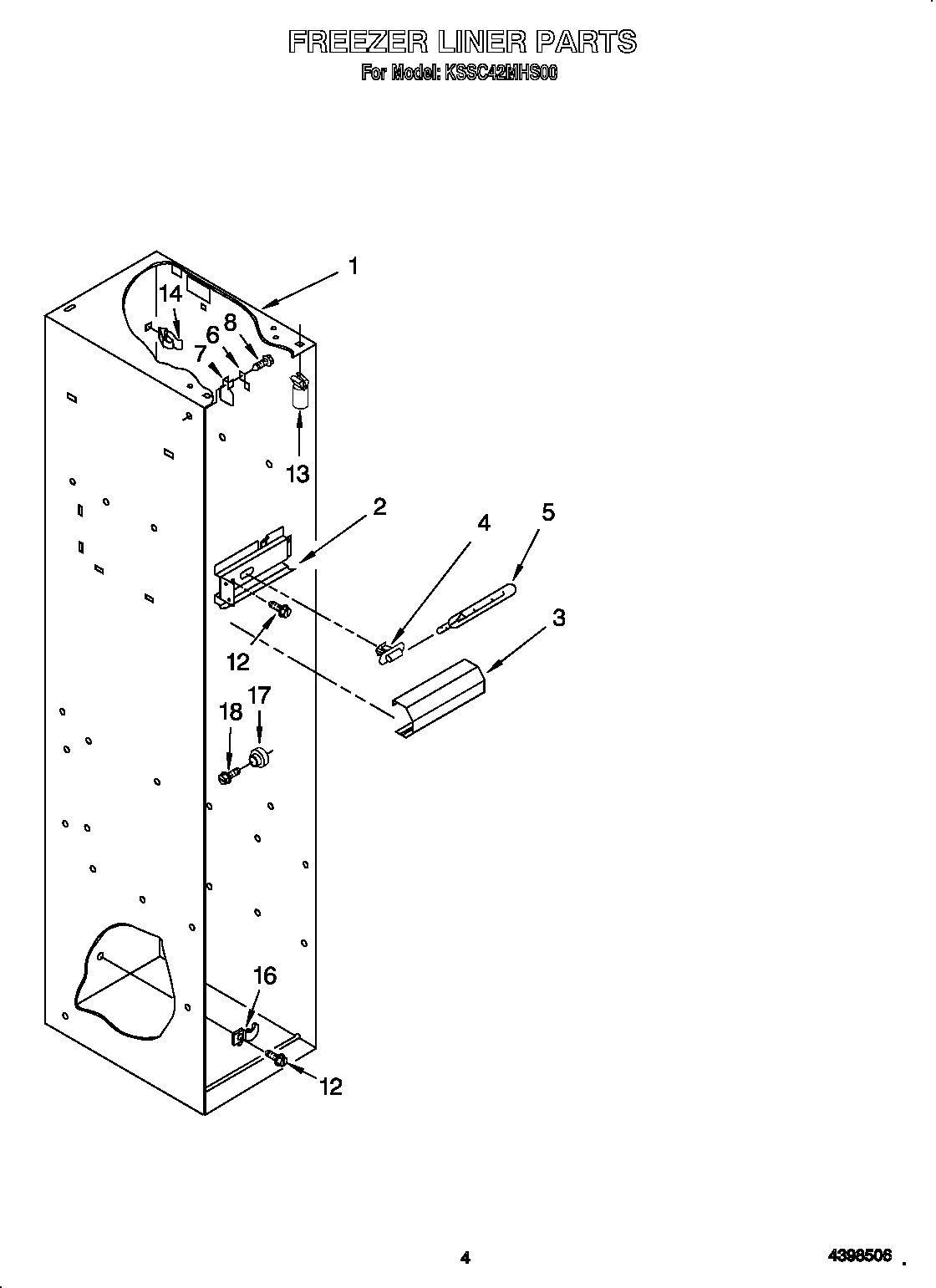 FREEZER LINER PARTS
For Model: KSSC42MHS00

1
14
8
6
7
13
2
4
5
3
12
17
18
16
12

4

4398506