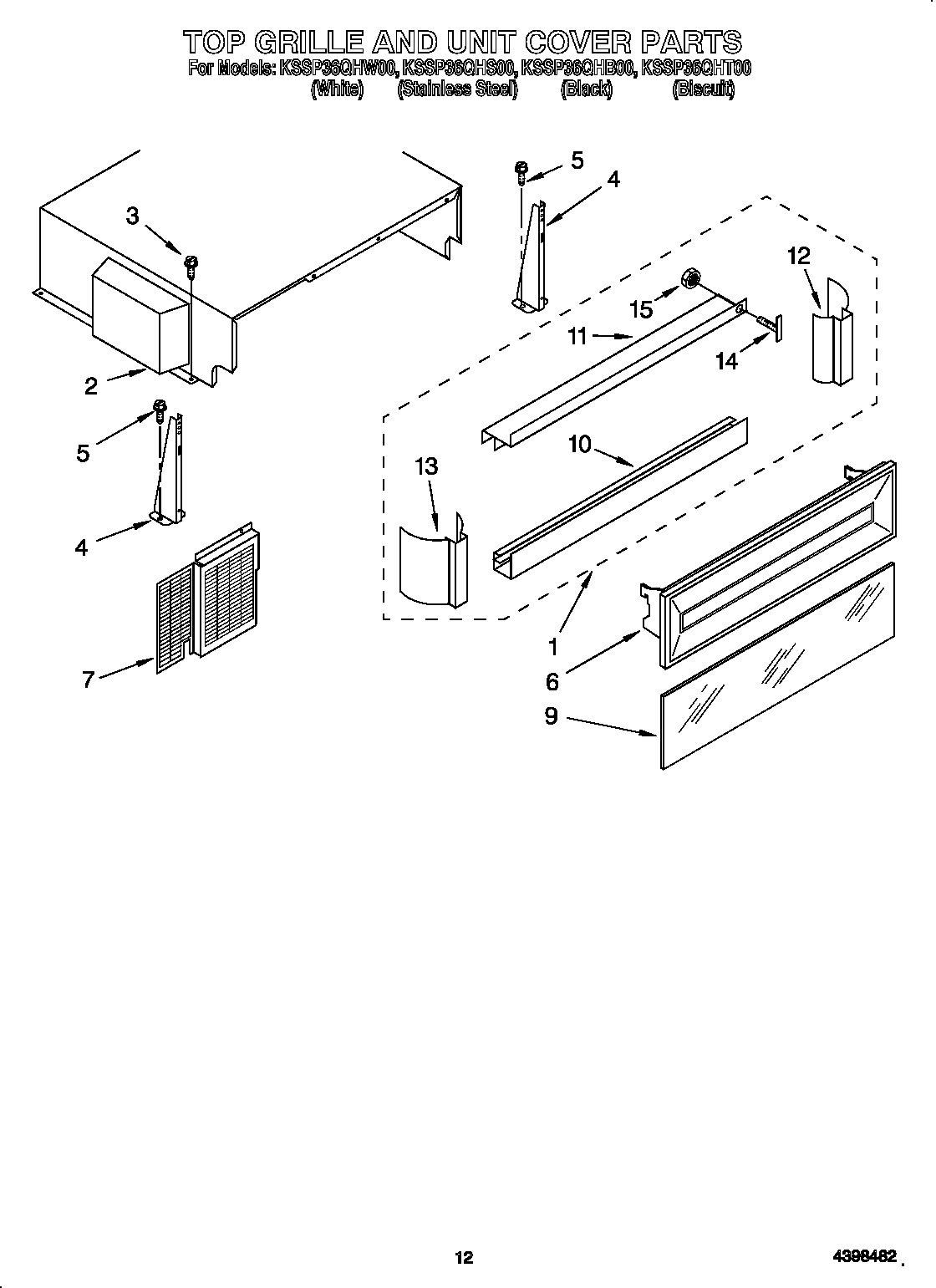 TOP GRILLE AND UNIT COVER PARTS
For Models: KSSP36QHW00, KSSP36QHS00, KSSP36QHB00, KSSP36QHT00
(White) (Stainless Steel) (Black) (Biscuit)

3
5
4
12
15
11
14
2
5
10
13
4
7
1
6
9

12

4398482