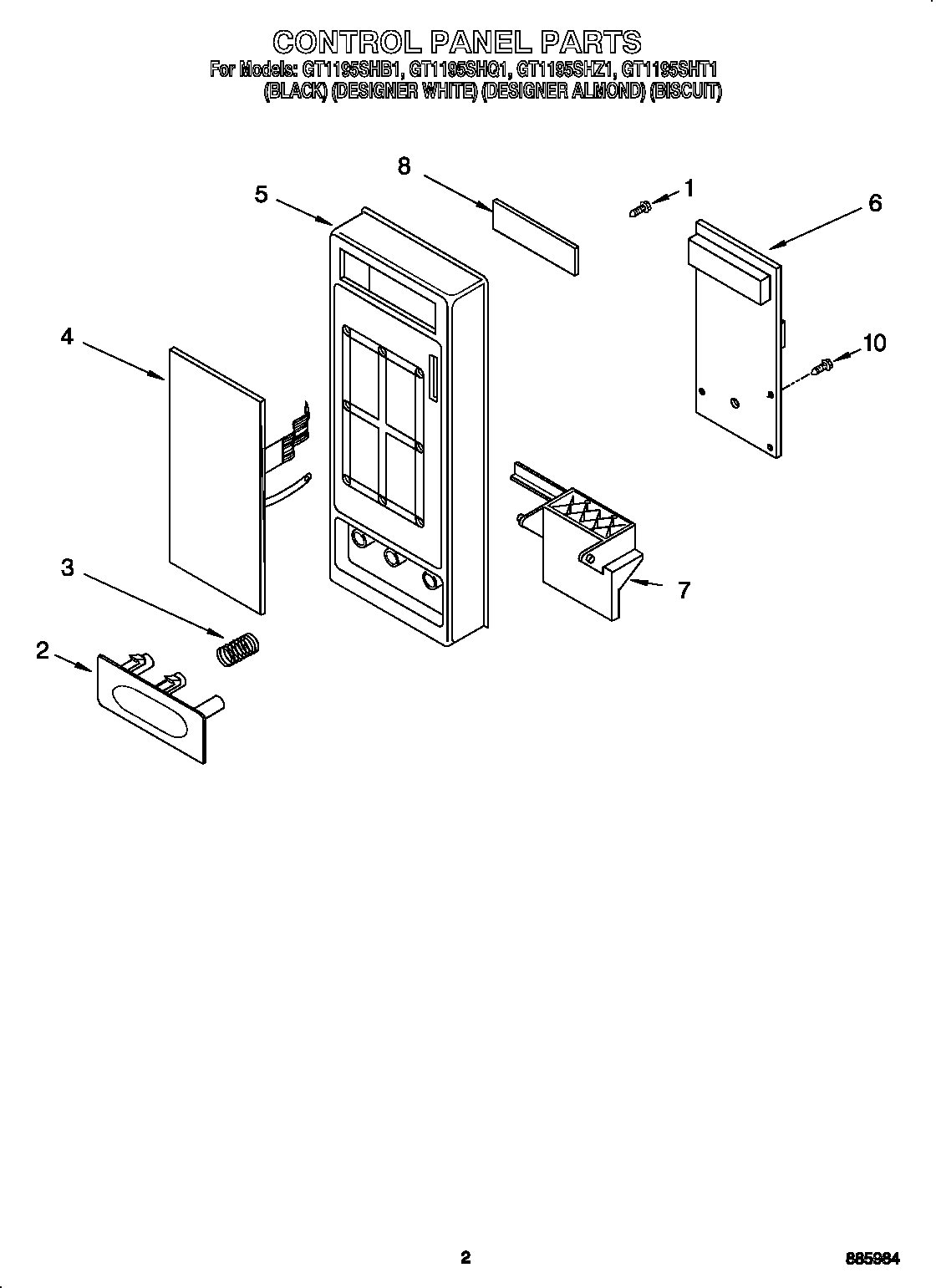 CONTROL PANEL PARTS
For Models: GT1195SHB1, GT1195SHQ1, GT1195SHZ1, GT1195SHT1
(BLACK) (DESIGNER WHITE) (DESIGNER ALMOND) (BISCUIT)

8
5
1
6
4
10
3
7
2

2
885984