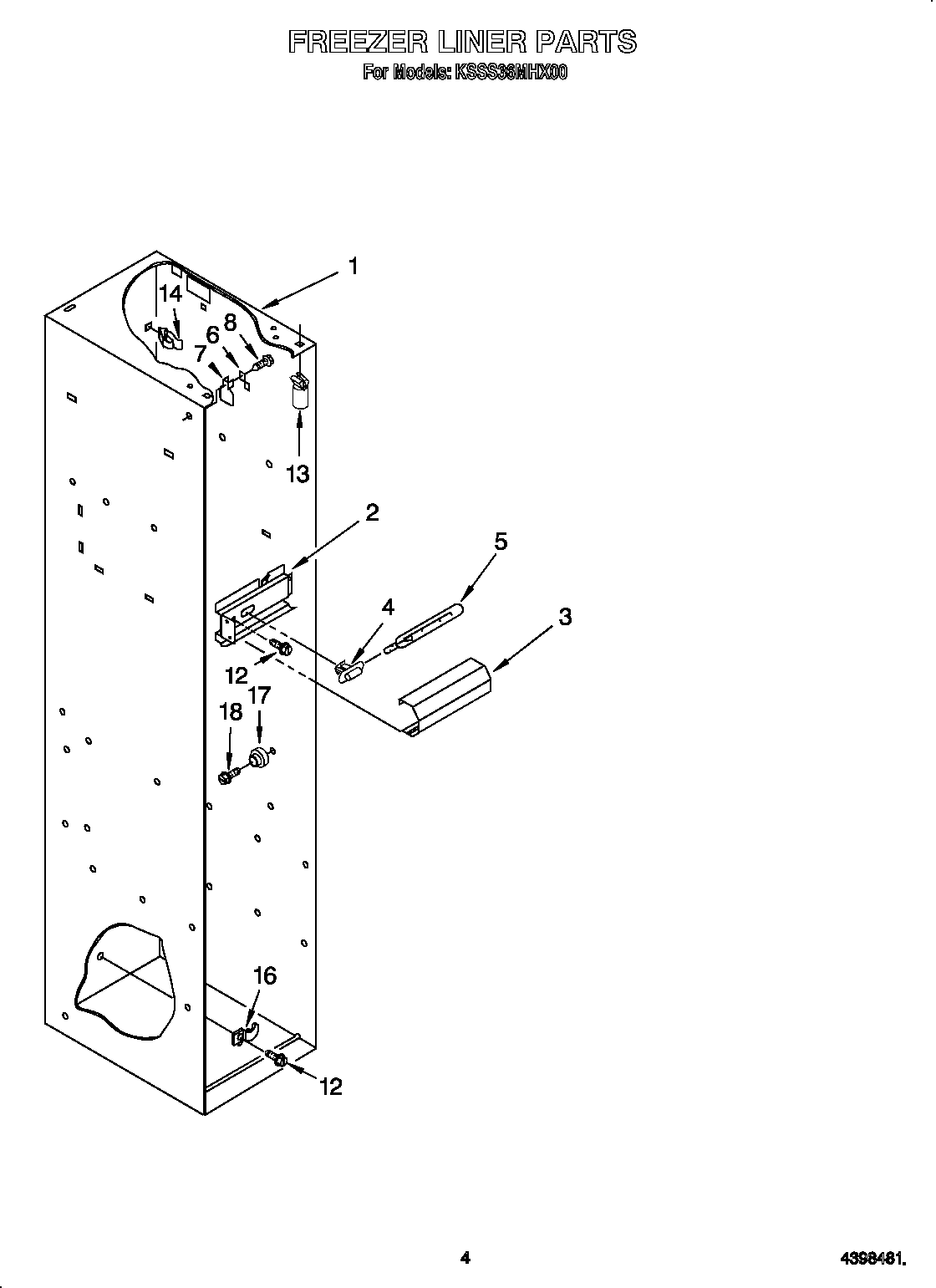 FREEZER LINER PARTS

For Models: KSSS36MHX00

1
14
8
6
7
13
2
5
4
3
12
17
18
16
12

4

4398481.