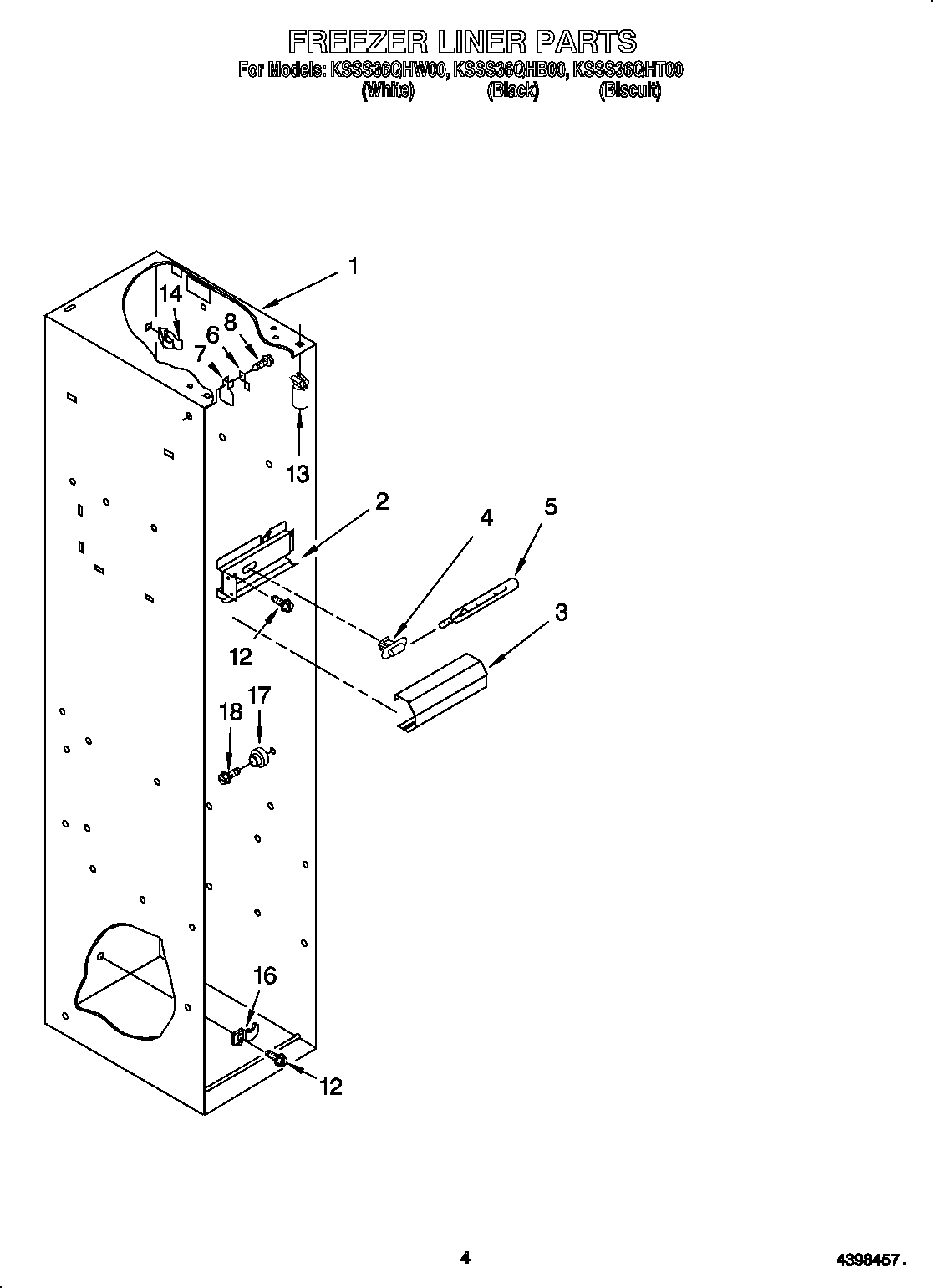 FREEZER LINER PARTS
For Models: KSSS36QHW00, KSSS36QHB00, KSSS36QHT00
(White) (Black) (Biscuit)

1
14
8
6
7
13
2
4
5
3
12
17
18
16
12

4
4398457.