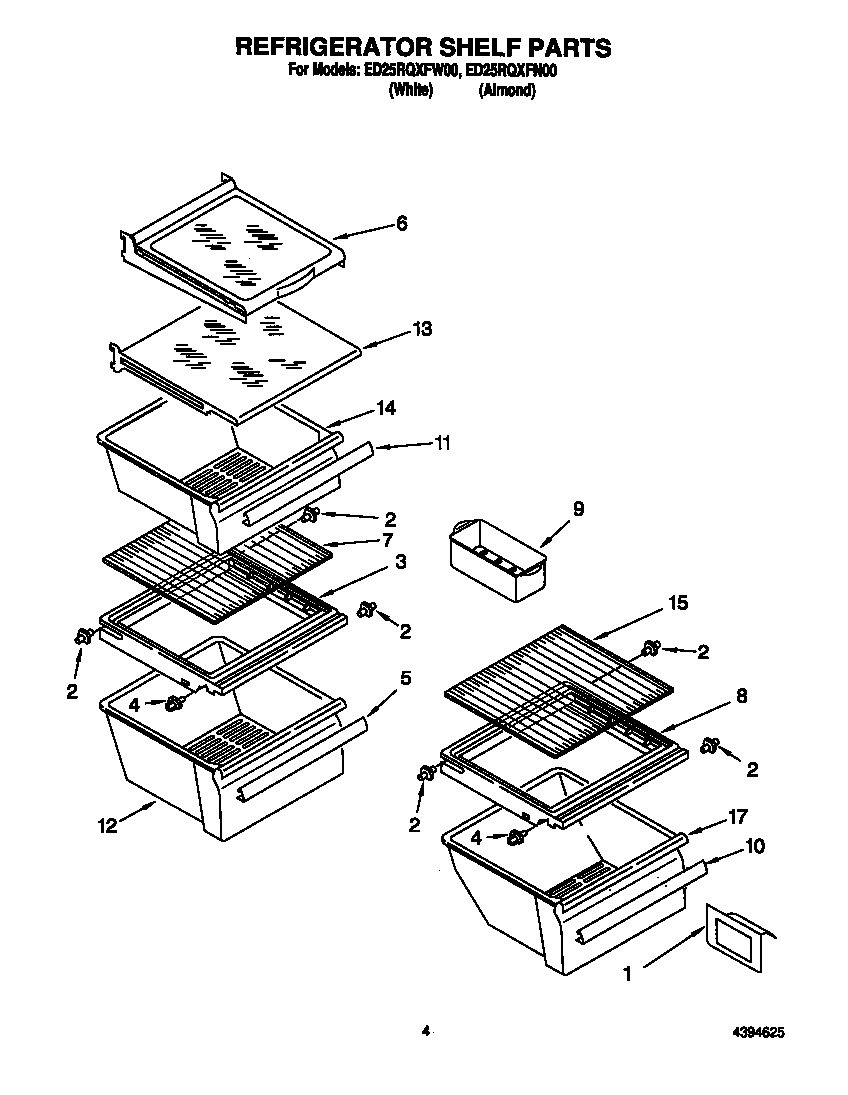 REFRIGERATOR SHELF PARTS
For Models: ED25RQXFW00, ED25RQXFN00
(White) (Almond)

6
13
14
11
2
9
7
3
2
15
2
2
4
5
8
2
12
2
4
17
10
1

4
4394625