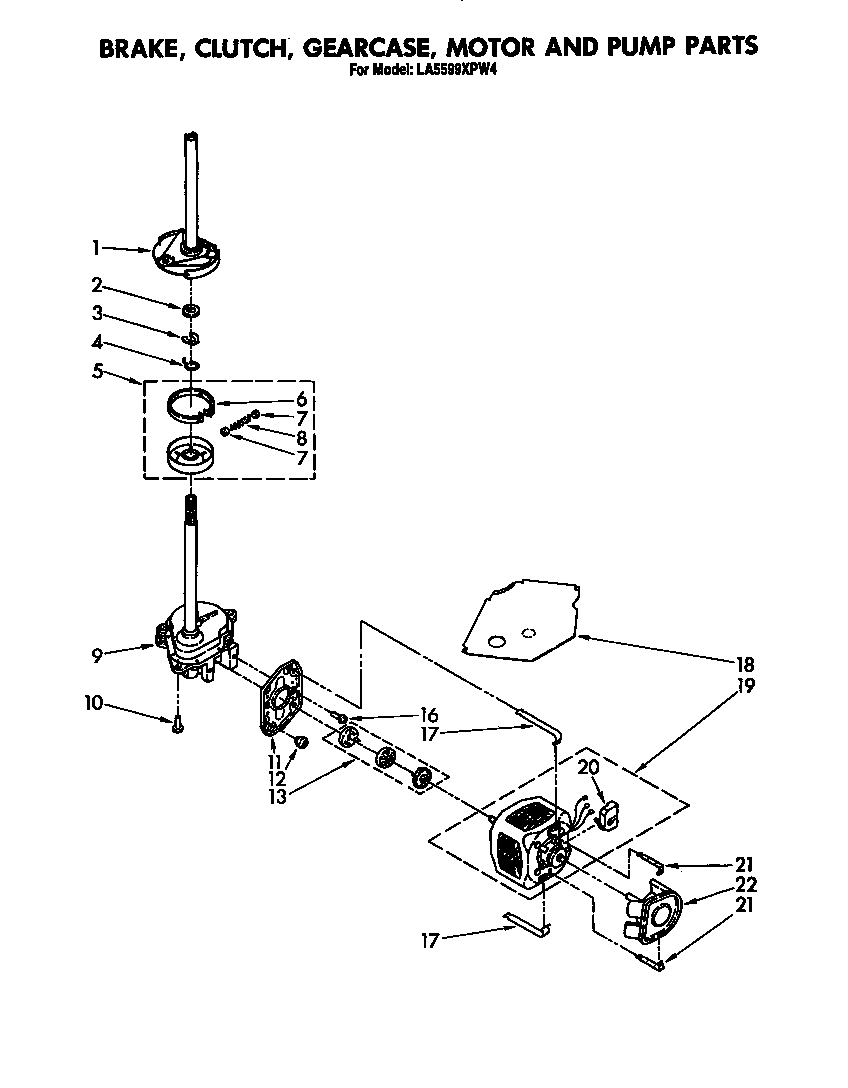 BRAKE, CLUTCH, GEARCASE, MOTOR AND PUMP PARTS
For Model: LA5599XPW4

1
2
3
4
5
6
7
8
7
9
10
11
12
13
16
17
18
19
20
21
22
21
17