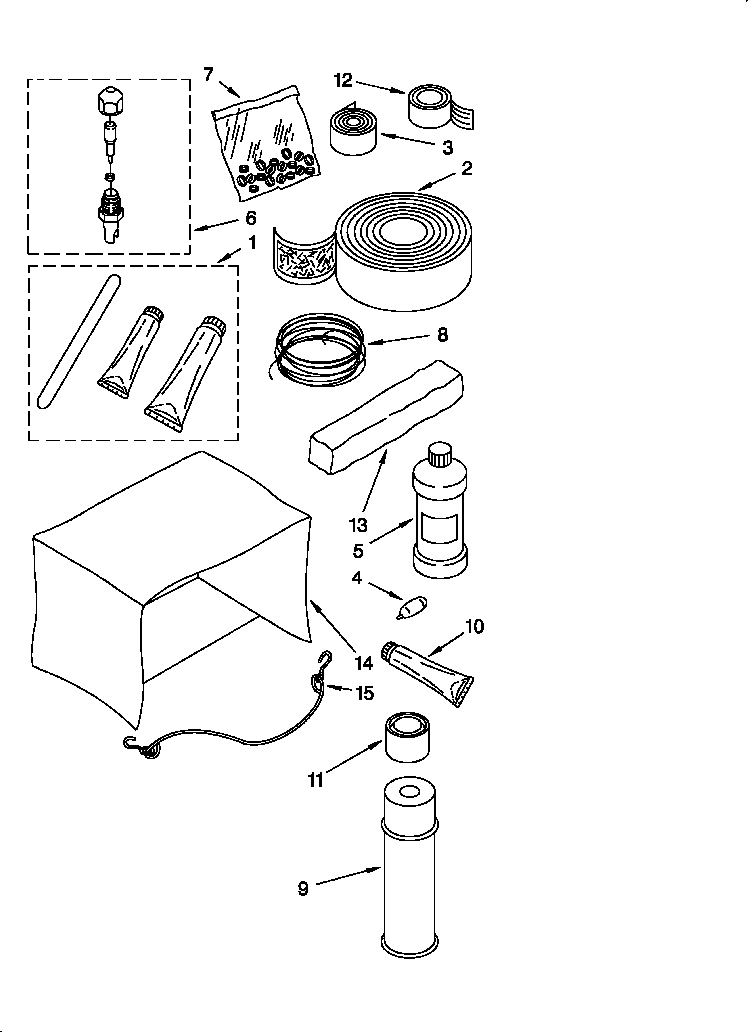 7
12
3
2
6
1
8
13
5
4
10
14
15
11
9