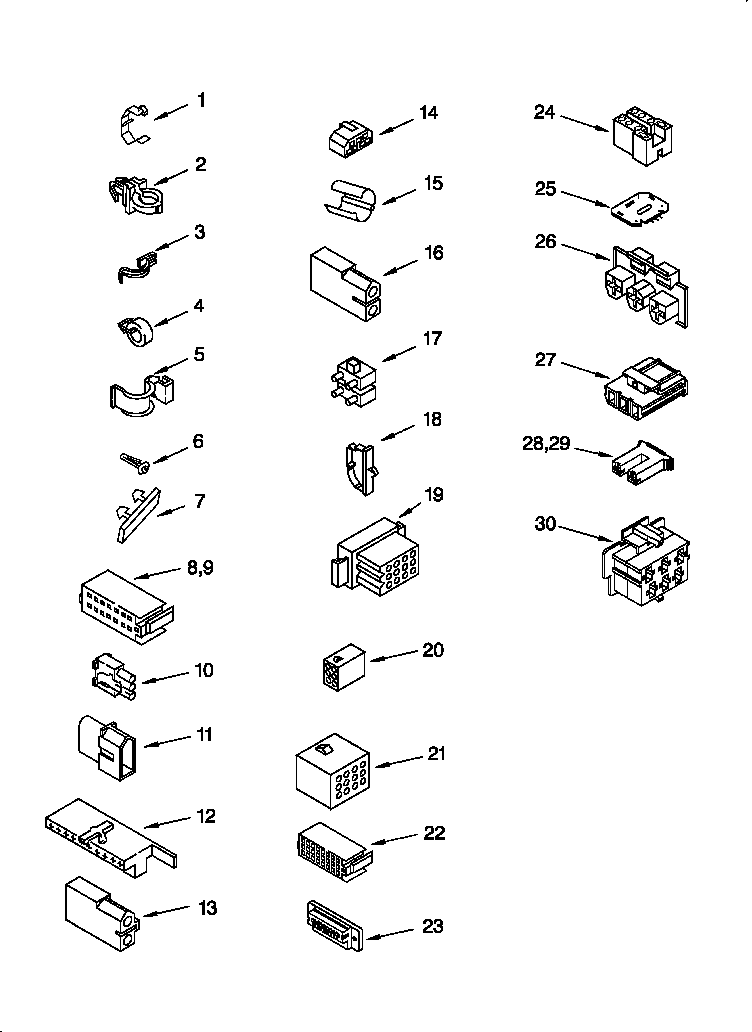 1
2
3
4
5
6
7
8,9
10
11
12
13
14
15
16
17
18
19
20
21
22
23
24
25
26
27
28,29
30