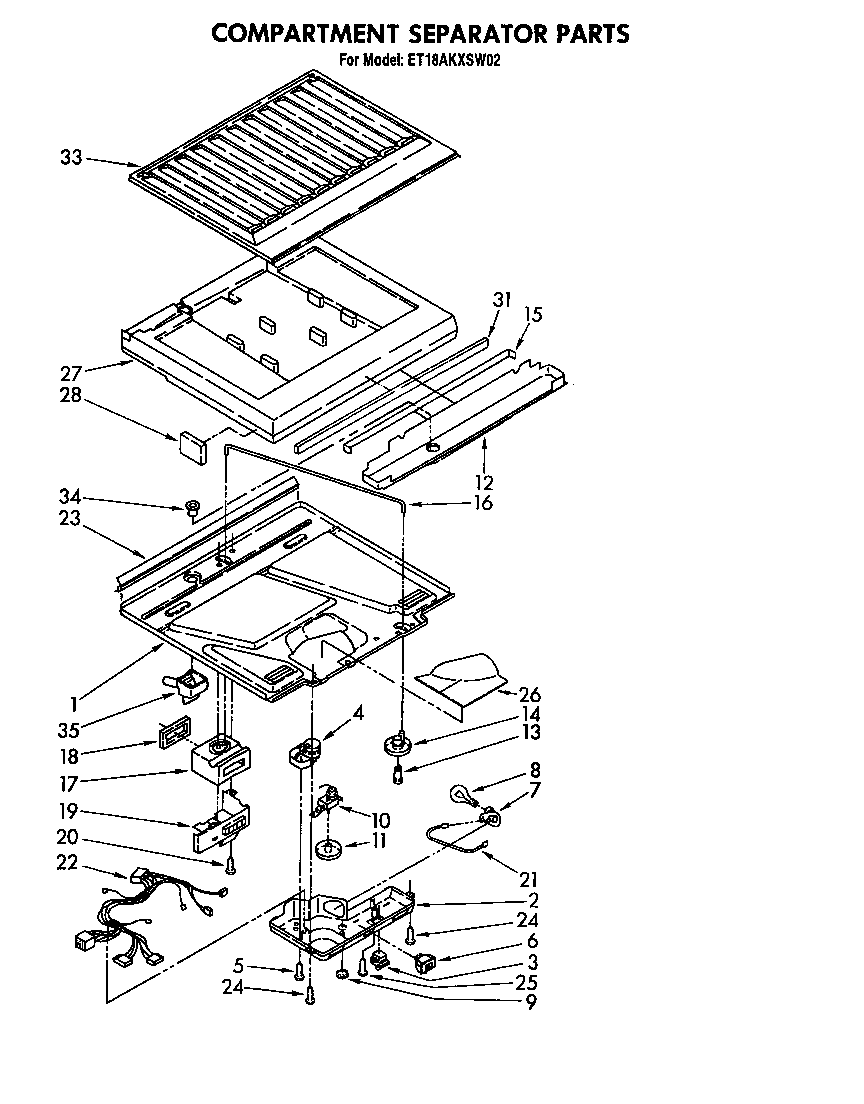 COMPARTMENT SEPARATOR PARTS
For Model: ET18AKXSW02

33
31
15
27
28
12
34
16
23
1
26
35
4
14
18
13
17
8
7
19
10
20
11
22
21
2
24
6
5
3
24
25
9