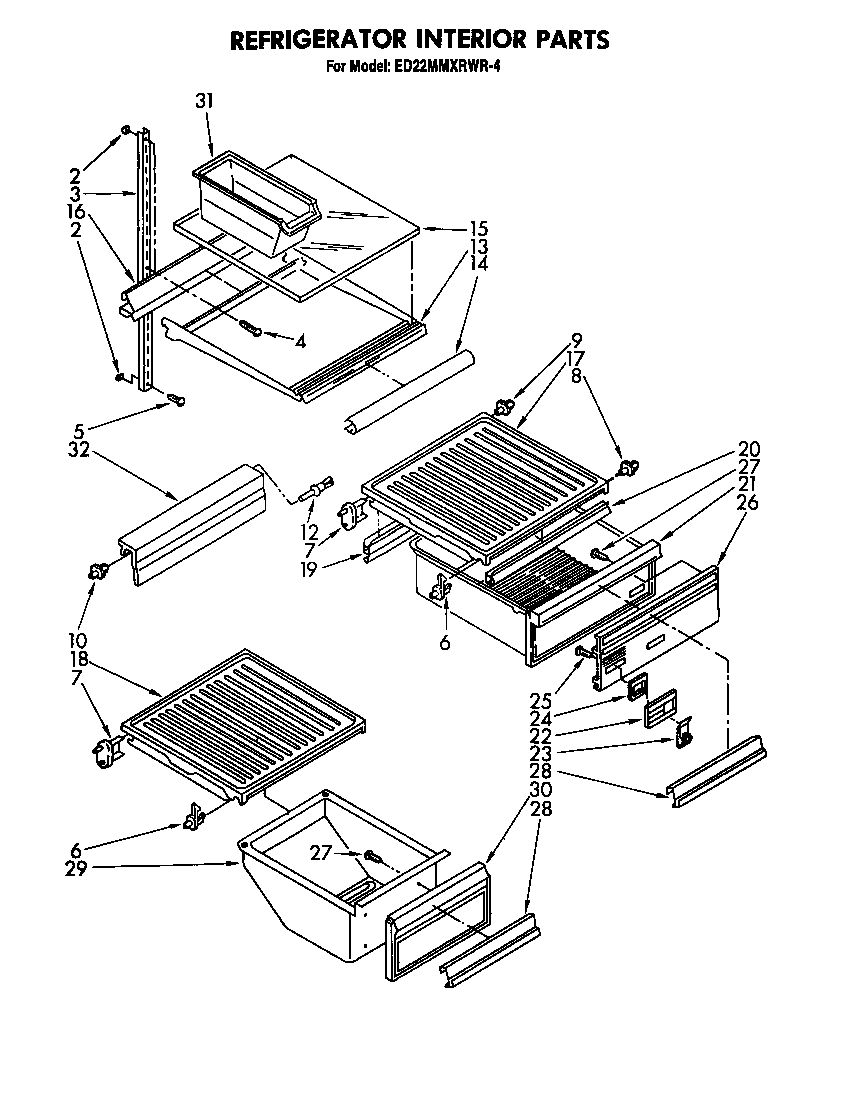 REFRIGERATOR INTERIOR PARTS
For Model: ED22MMXRWR-4

31
2
3
16
2
15
13
14
4
5
32
9
17
8
20
27
21
26
12
7
19
6
10
18
7
25
24
22
23
28
30
28
6
29
27