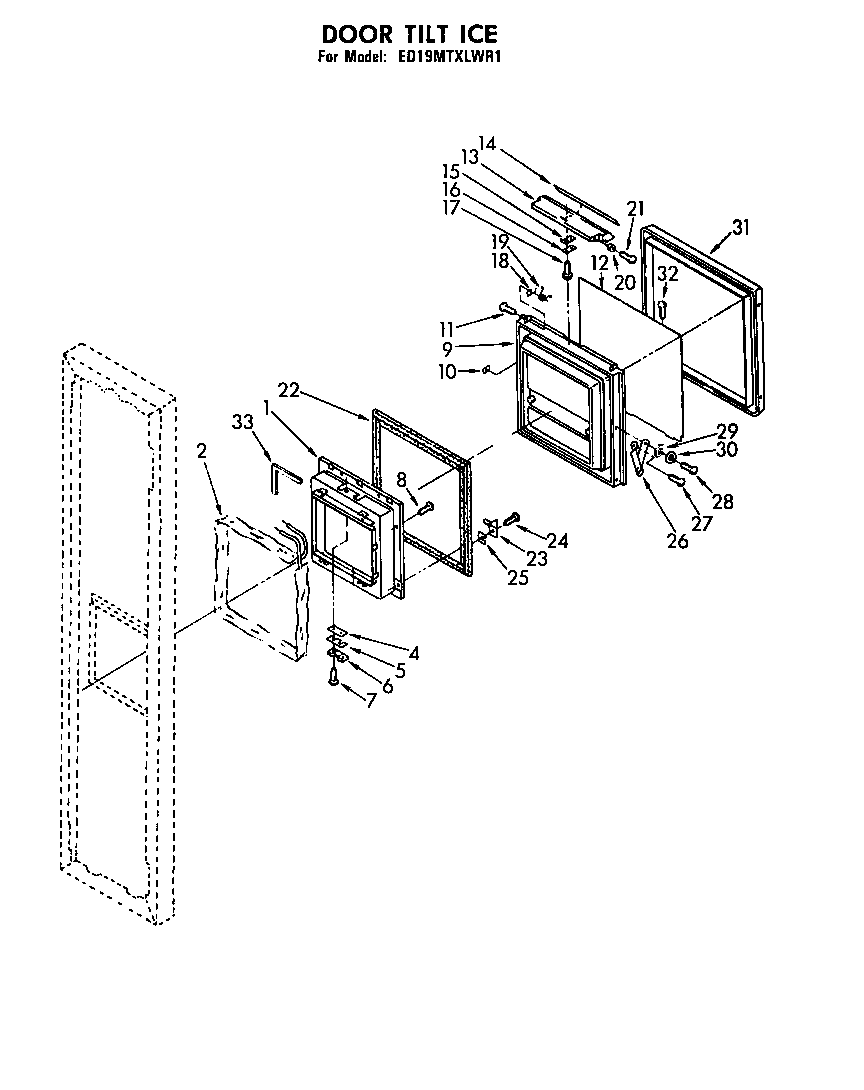 DOOR TILT ICE
For Model: ED19MTXLWR1

14
13
15
16
17
21
31
19
18
12
20
32
11
9
10
22
1
33
2
8
29
30
28
27
26
24
23
25
4
5
6
7