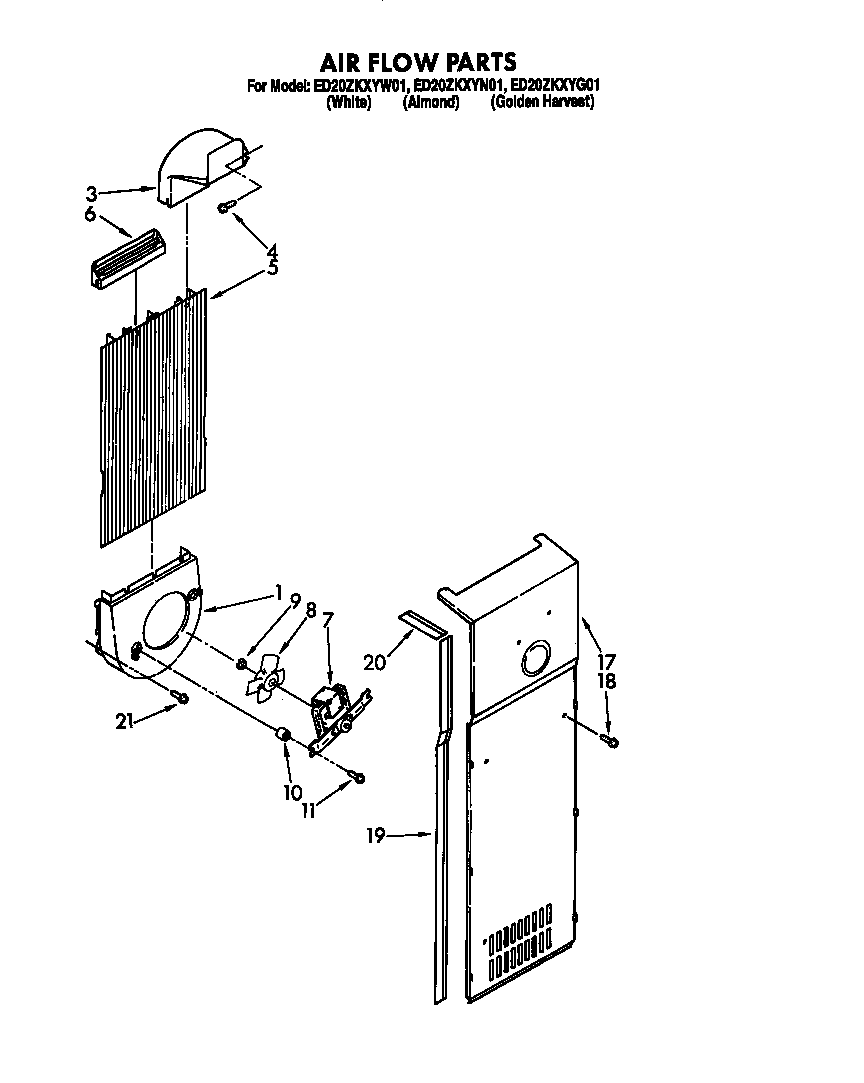 AIR FLOW PARTS
For Model: ED20ZKXYW01, ED20ZKXYN01, ED20ZKXYG01
(White) (Almond) (Golden Harvest)

3
6
4
5
1
9
8
7
20
17
18
21
10
11
19