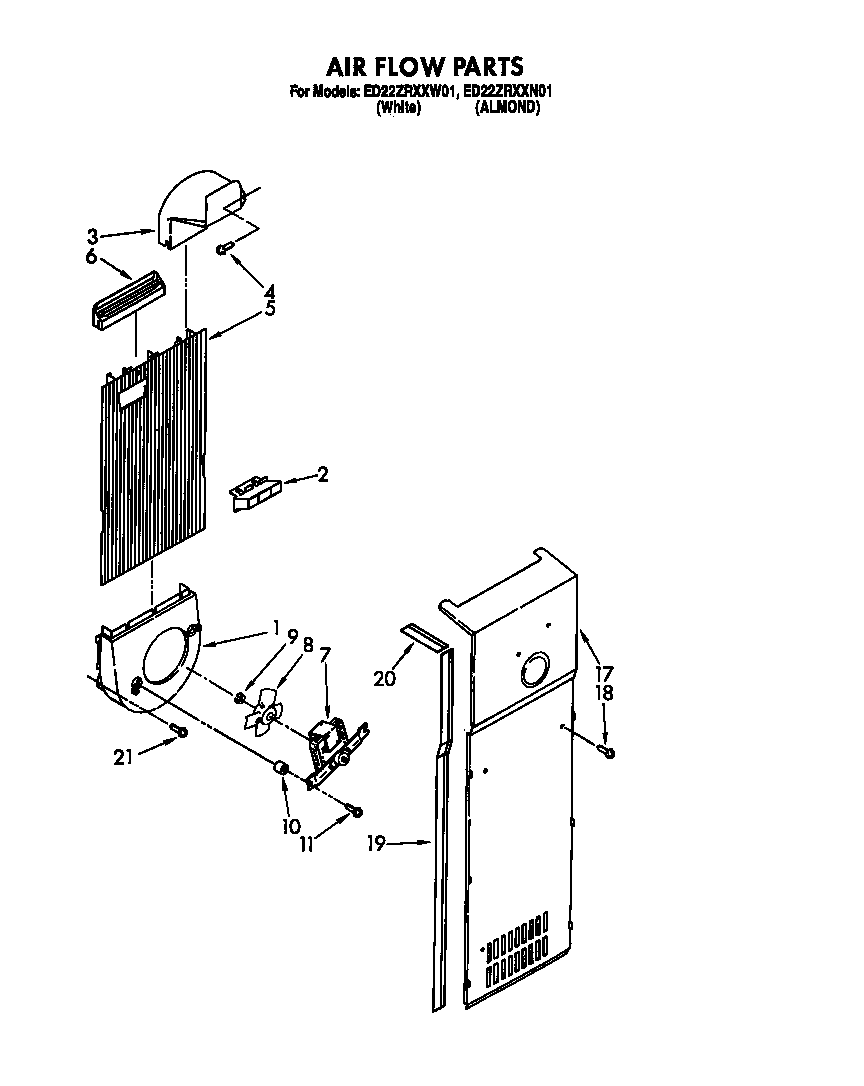 AIR FLOW PARTS
For Models: ED22ZRXXW01, ED22ZRXXN01
(White) (ALMOND)

3
6
4
5
2
1
9
8
7
20
17
18
21
10
11
19