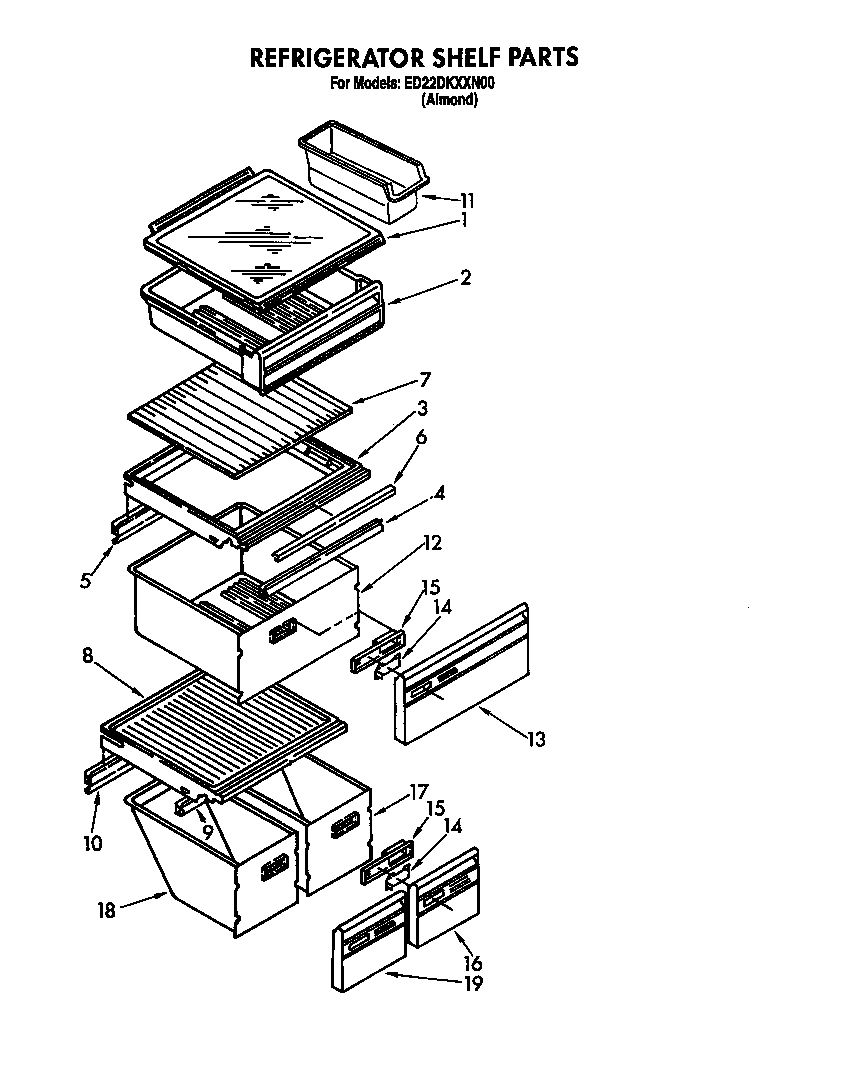 REFRIGERATOR SHELF PARTS
For Models: ED22DKXXN00
(Almond)

11
1
2
7
3
6
4
5
12
15
14
8
13
17
15
14
9
10
18
16
19