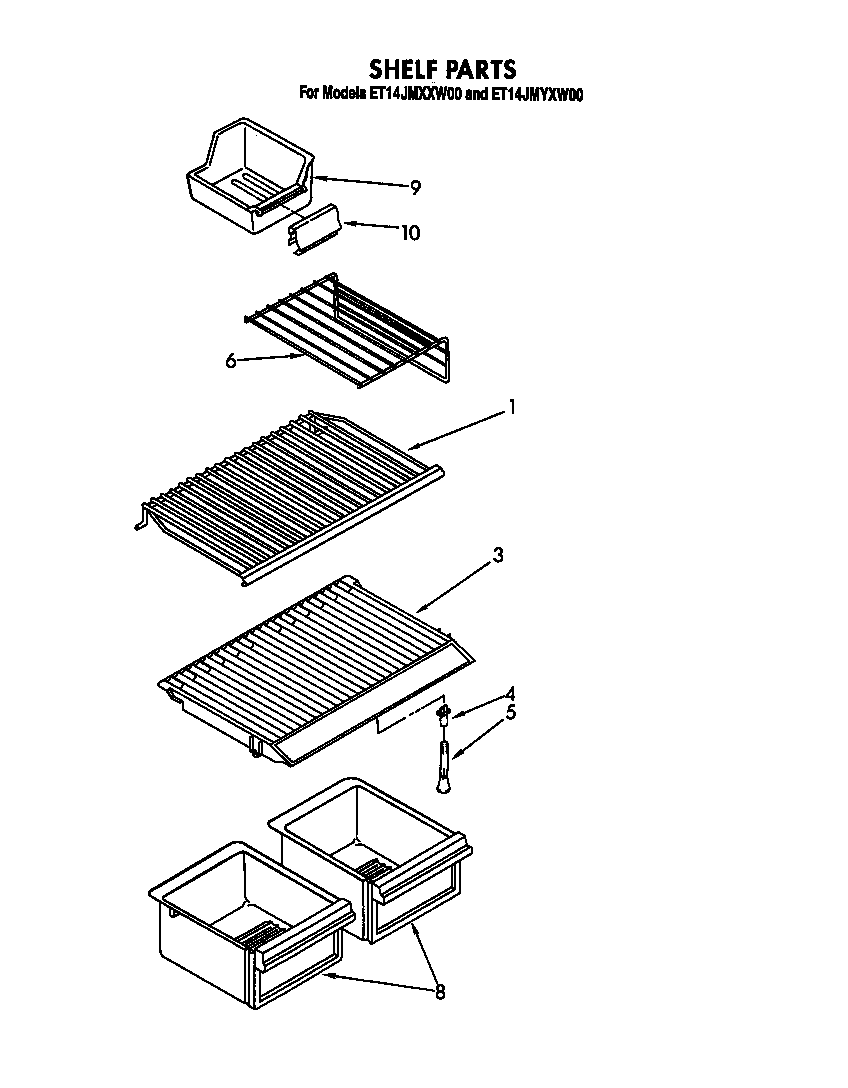 SHELF PARTS
For Models ET14JMXXW00 and ET14JMYXW00

9
10
6
1
3
4
5
8