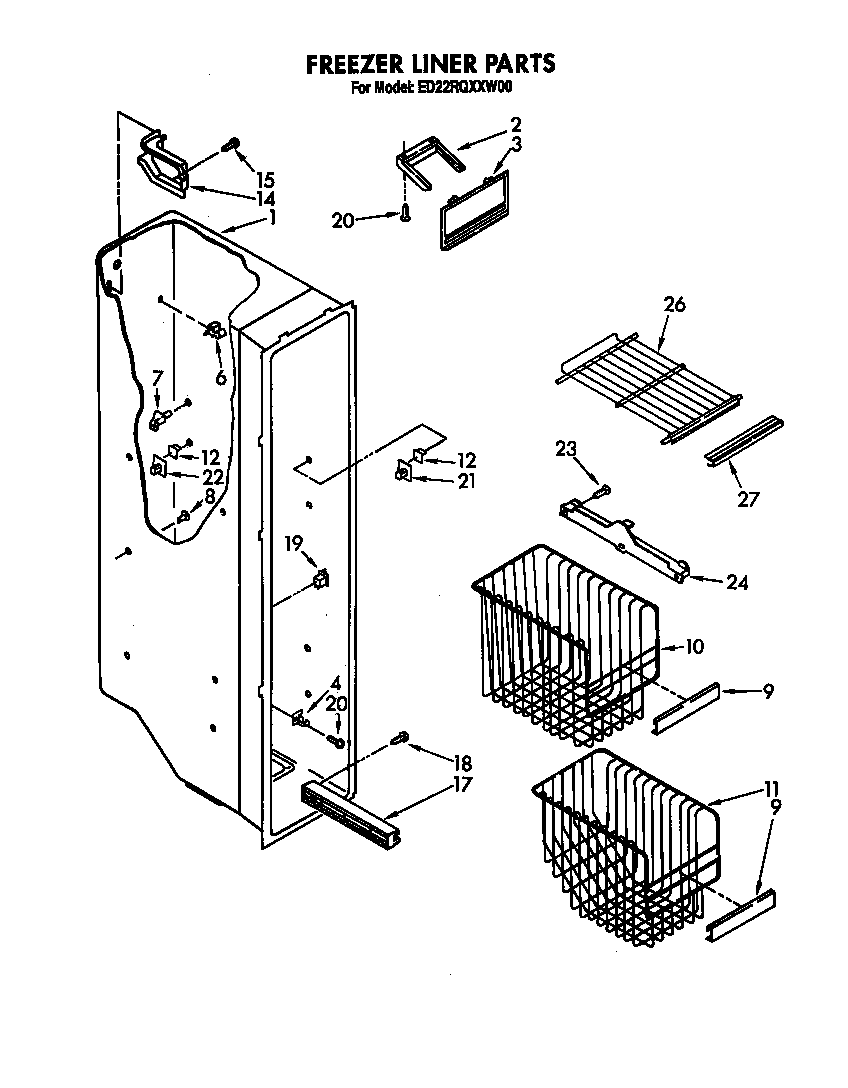 FREEZER LINER PARTS
For Model: ED22RQXXW00

2
3
15
14
1
20
26
6
7
12
22
8
12
21
23
27
19
24
10
9
4
20
18
17
11
9