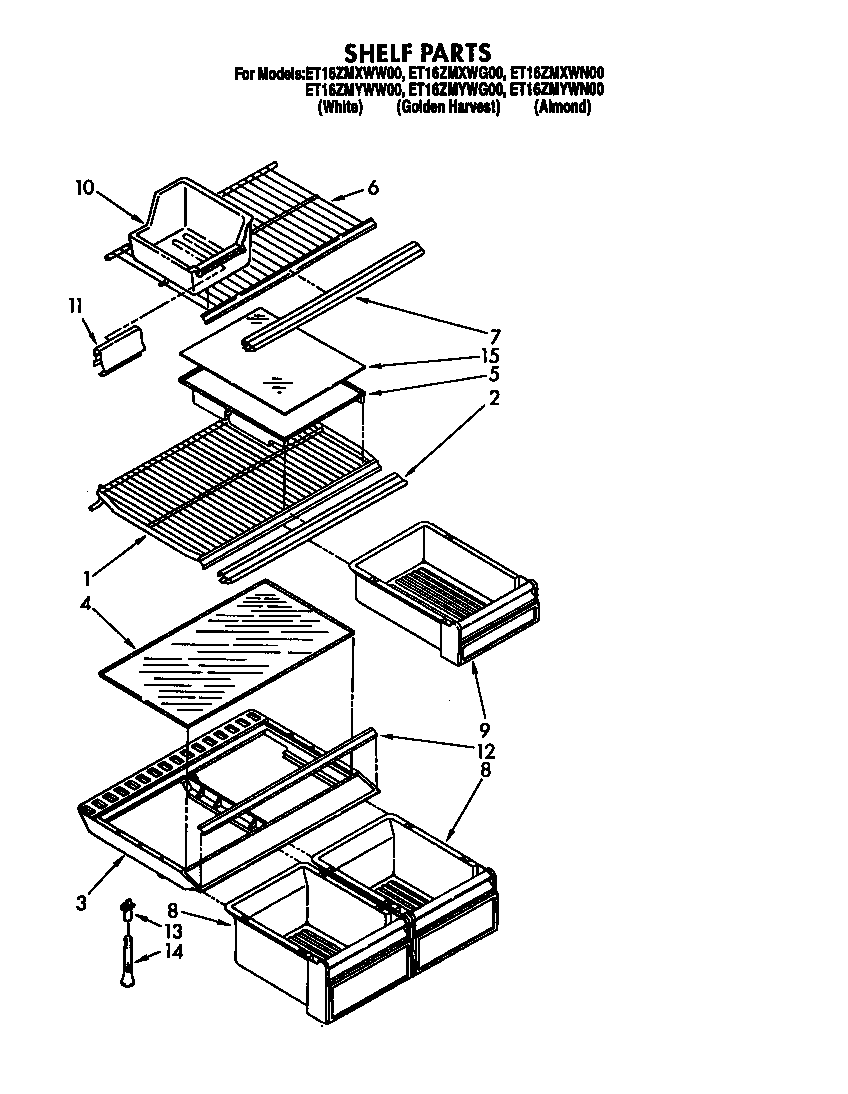 SHELF PARTS
For Models:ET16ZMXWW00, ET16ZMXWG00, ET16ZMXWN00
ET16ZMYWW00, ET16ZMYWG00, ET16ZMYWN00
(White) (Golden Harvest) (Almond)

10
6
11
7
15
5
2
1
4
9
12
8
3
8
13
14