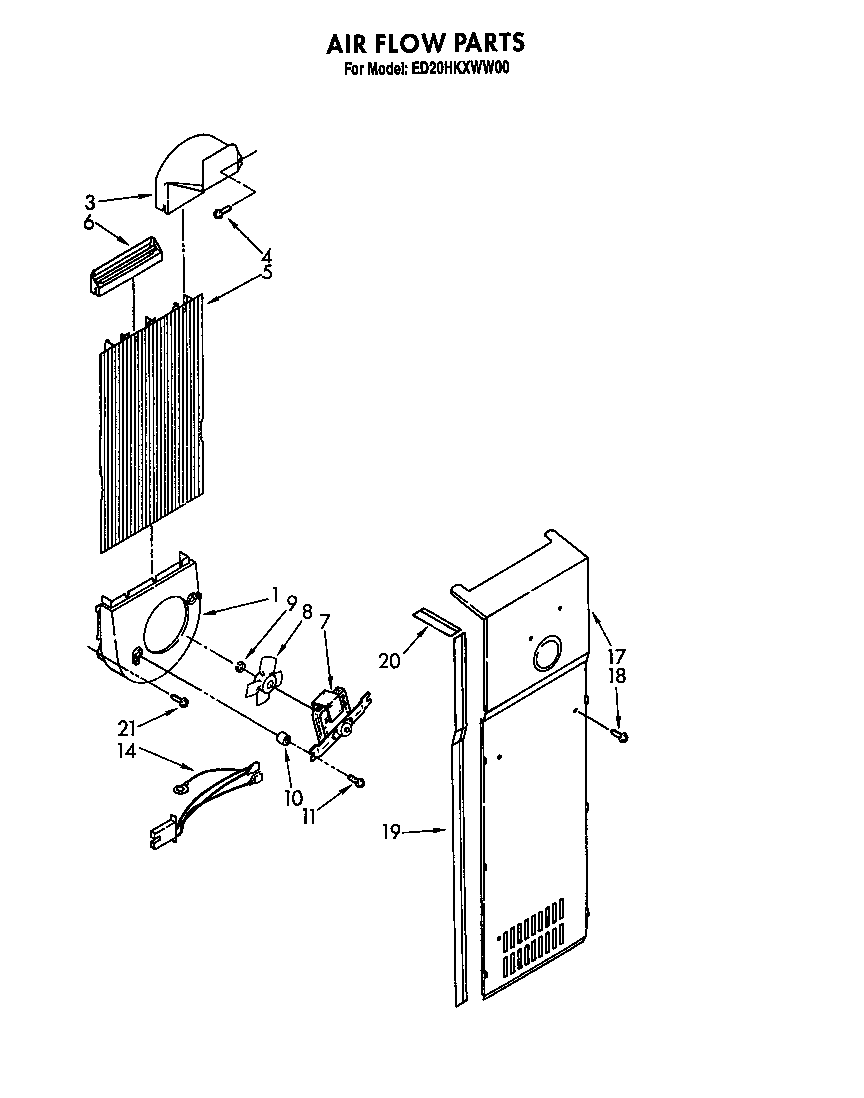 AIR FLOW PARTS
For Model: ED20HKXWW00

3
6
4
5
1
9
8
7
20
17
18
21
14
10
11
19