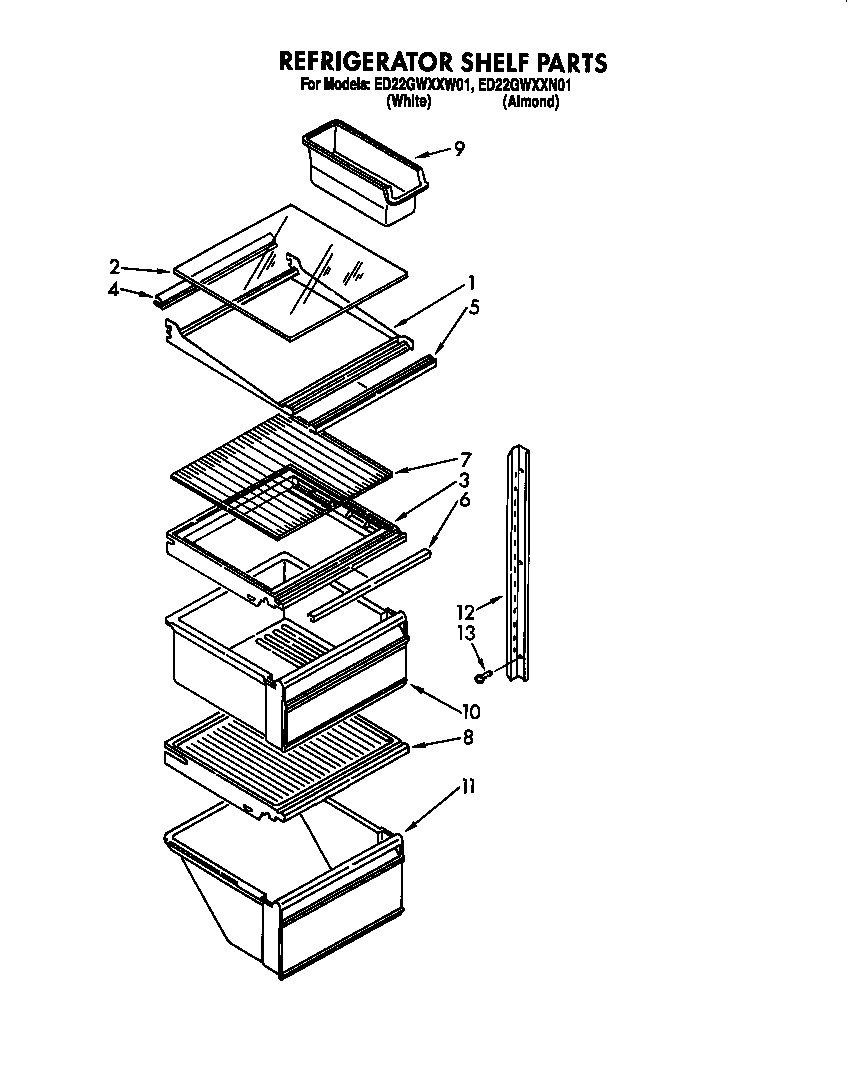 REFRIGERATOR SHELF PARTS
For Models: ED22GWXXW01, ED22GWXXN01
(White) (Almond)

9
2
4
1
5
7
3
6
12
13
10
8
11