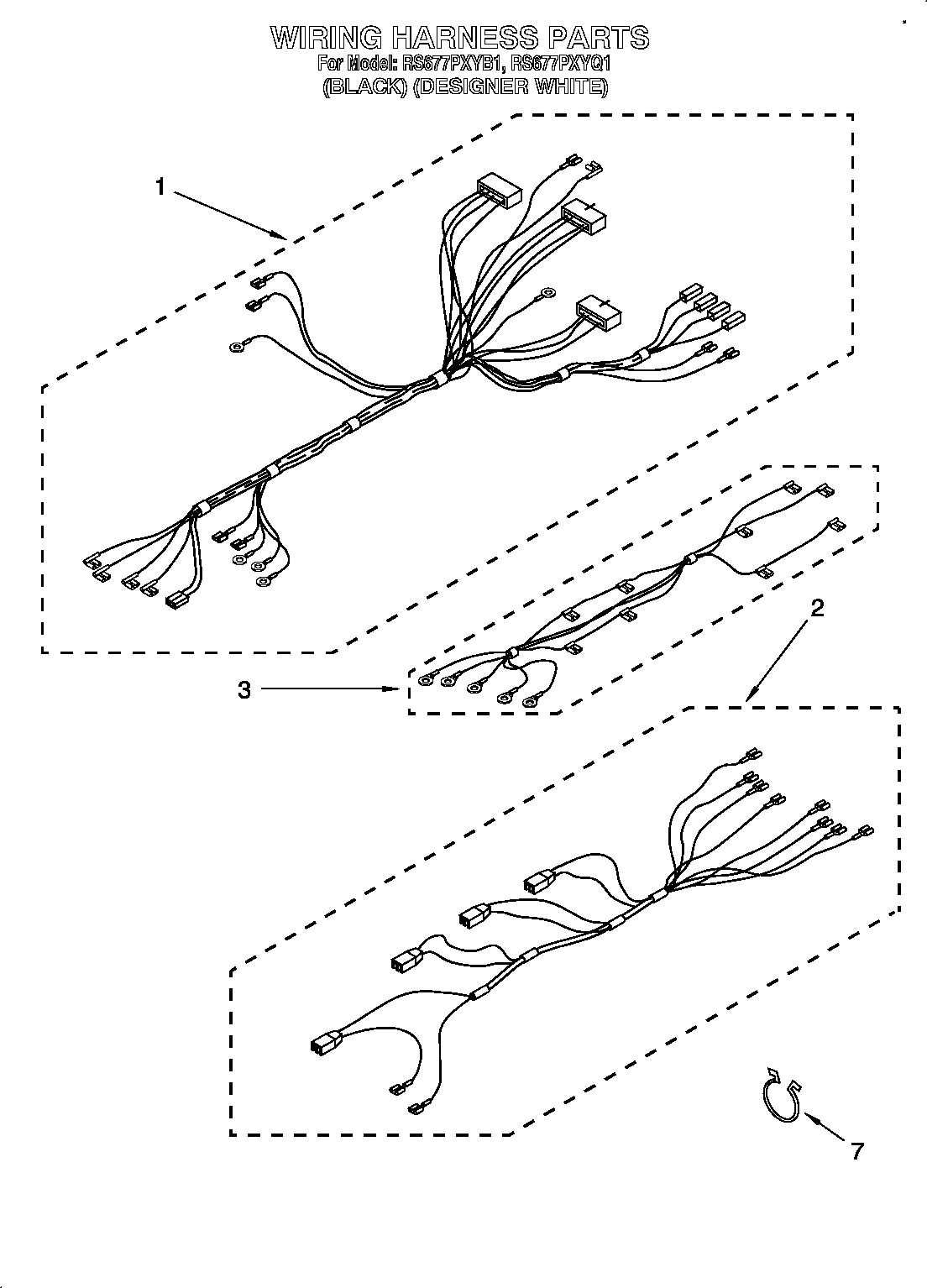 WIRING HARNESS PARTS
For Model: RS677PXYB1, RS677PXYQ1
(BLACK) (DESIGNER WHITE)

1

2

3

7