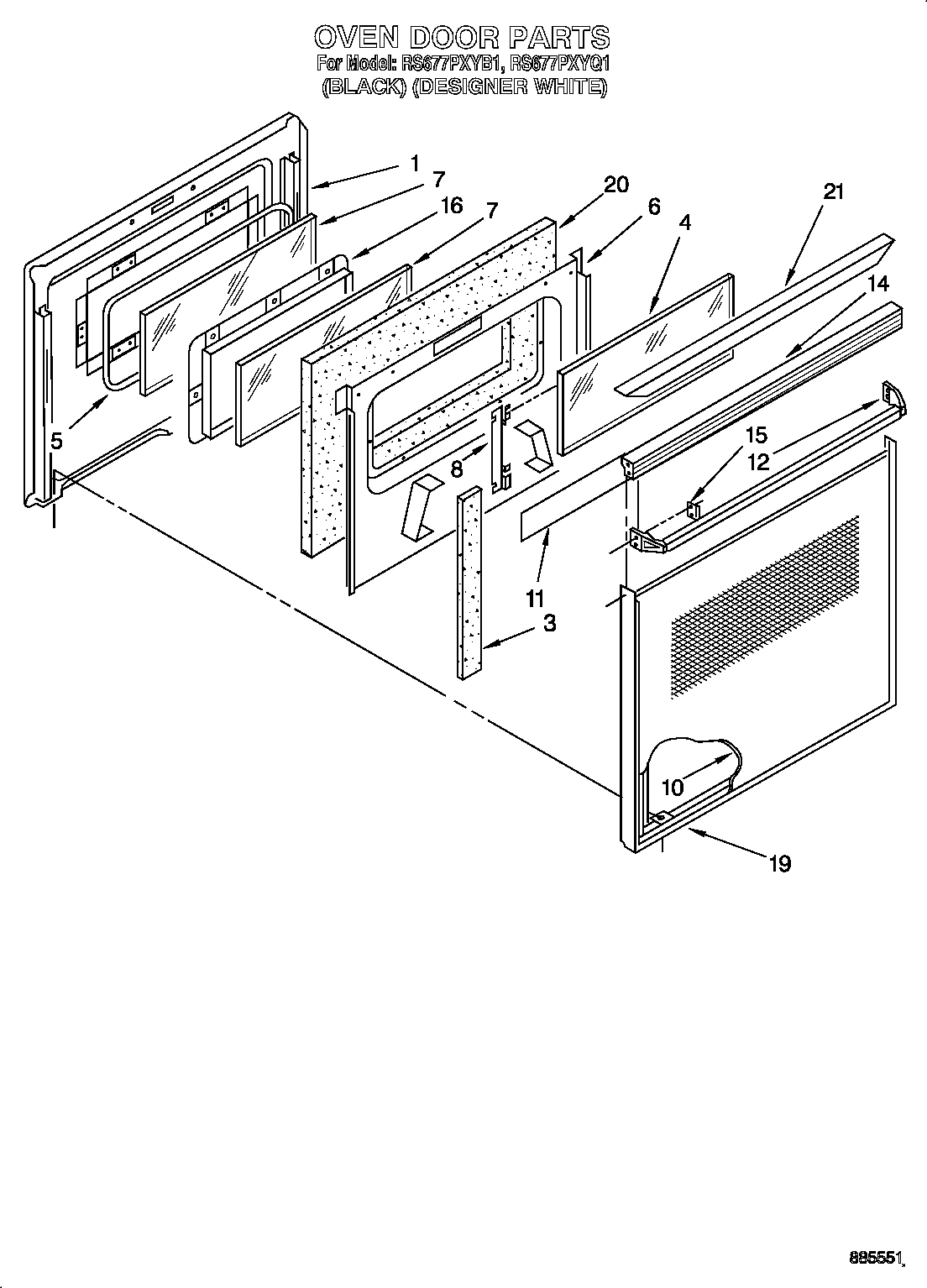 OVEN DOOR PARTS
For Model: RS677PXYB1, RS677PXYQ1
(BLACK) (DESIGNER WHITE)

1
7
16
7
20
6
4
21
14
5
8
15
12
11
3
10
19

885551