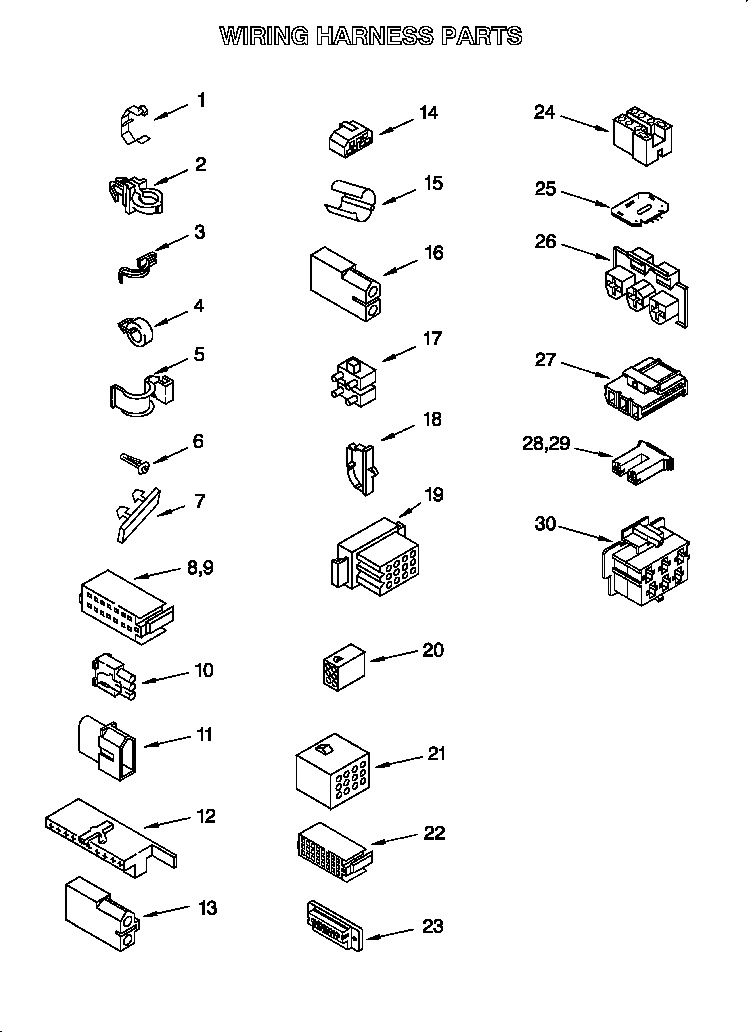 WIRING HARNESS PARTS

1
2
3
4
5
6
7
8,9
10
11
12
13
14
15
16
17
18
19
20
21
22
23
24
25
26
27
28,29
30