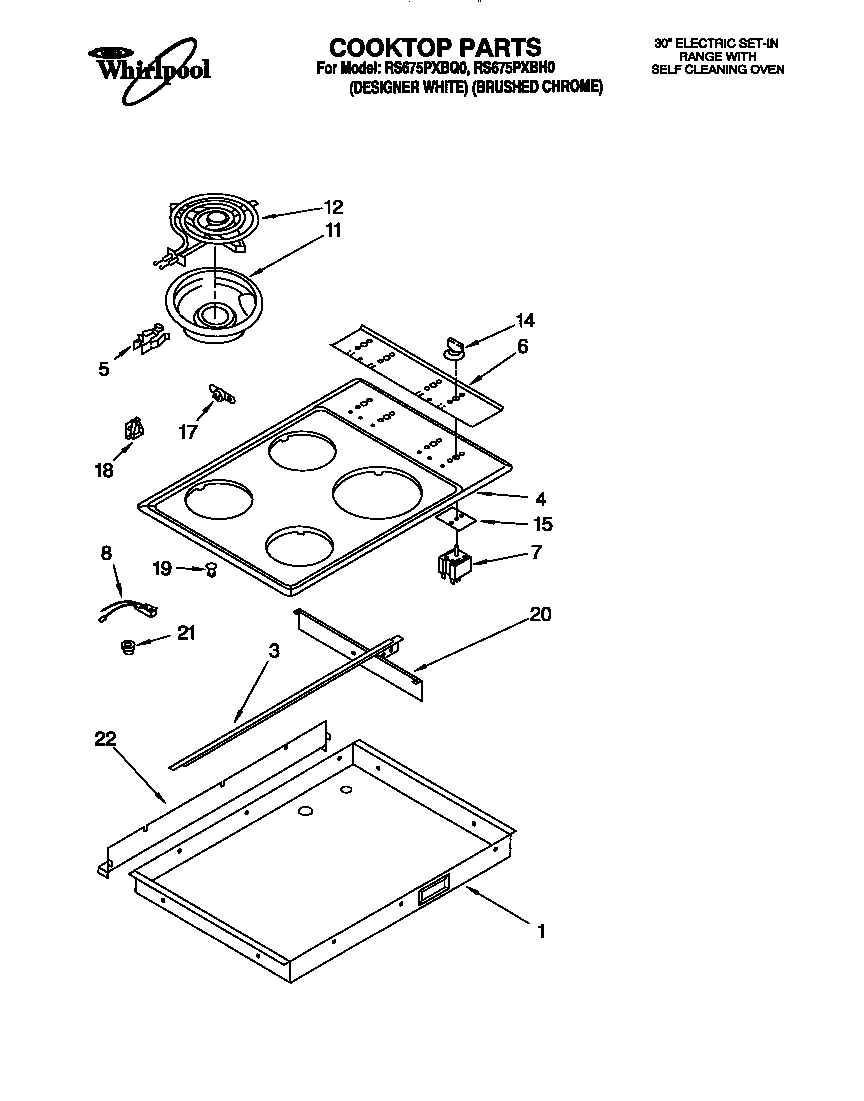 Whirlpool

COOKTOP PARTS
For Model: RS675PXBQ0, RS675PXBH0
(DESIGNER WHITE) (BRUSHED CHROME)

30" ELECTRIC SET-IN RANGE WITH SELF CLEANING OVEN

12
11
14
6
5
17
18
4
15
7
8
19
21
20
3
22
1