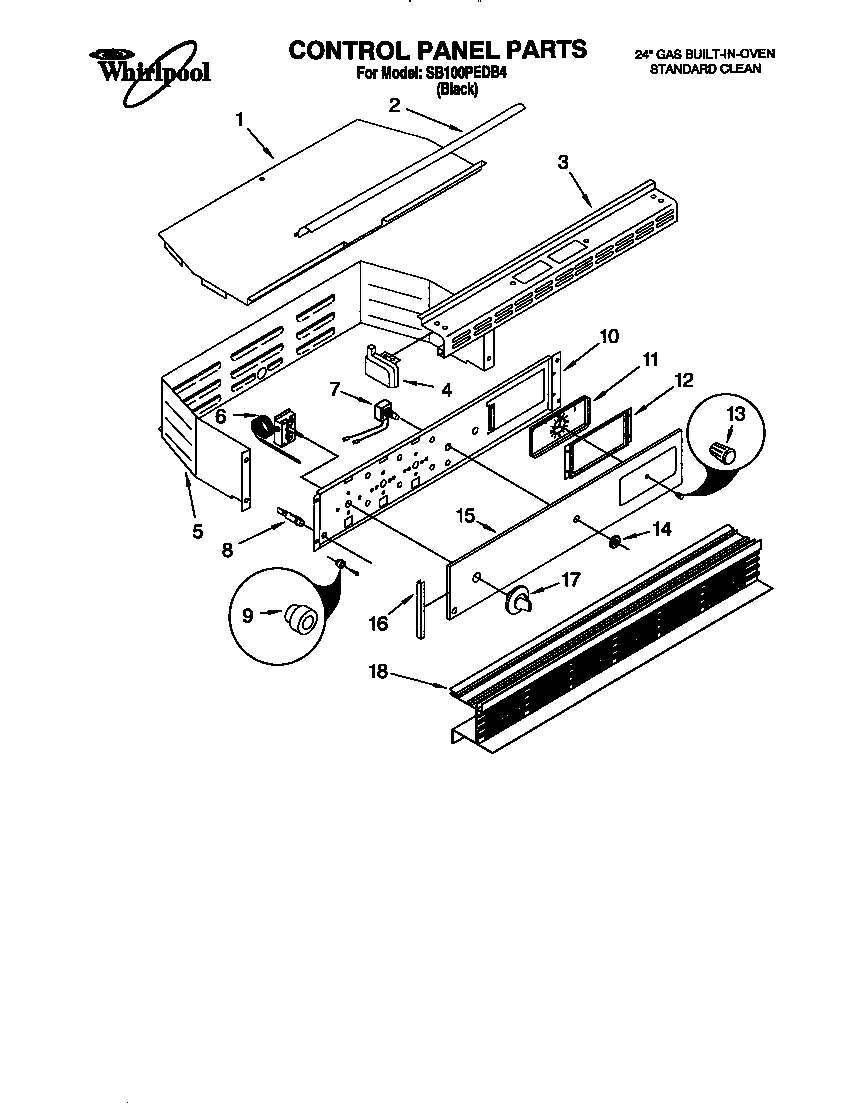 Whirlpool

CONTROL PANEL PARTS
For Model: SB100PEDB4
(Black)

24" GAS BUILT-IN-OVEN
STANDARD CLEAN

1
2
3
10
11
12
13
4
7
6
5
8
15
14
17
9
16
18