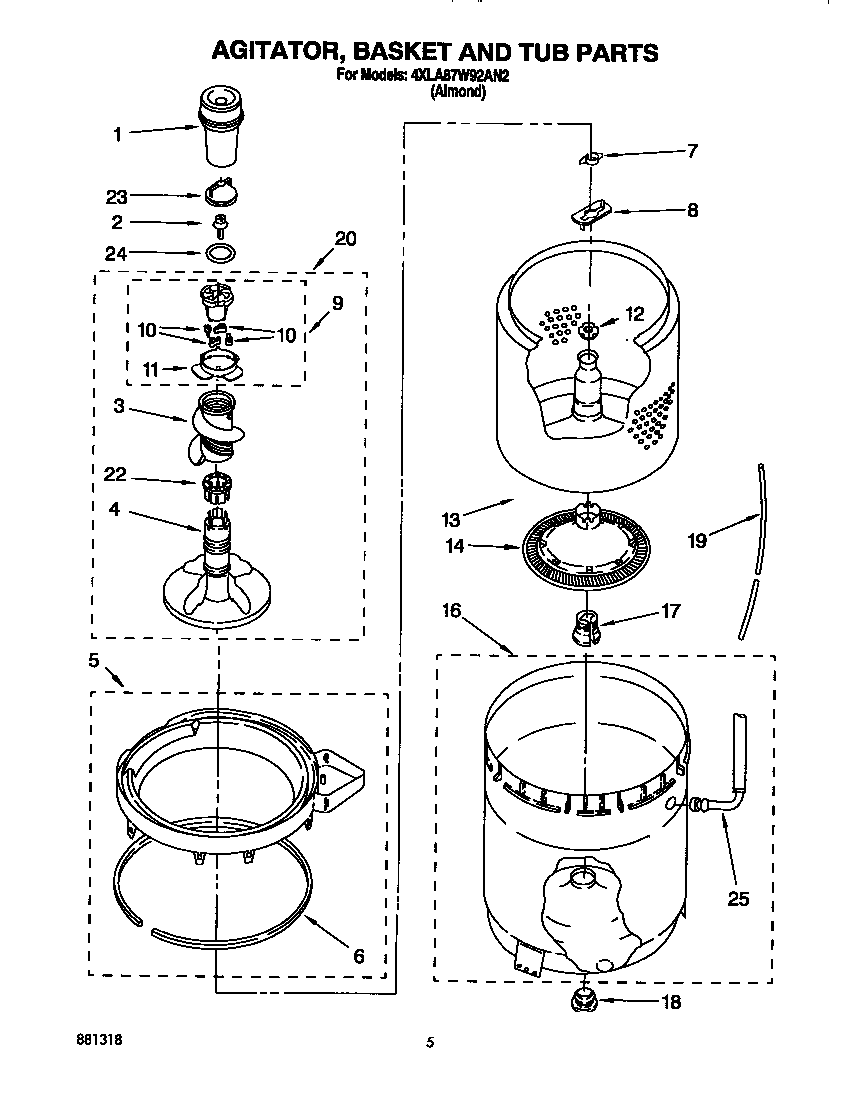 AGITATOR, BASKET AND TUB PARTS
For Models: 4XLA87W92AN2
(Almond)

1
23
2
24
20
9
10
10
11
3
22
4
5
6
7
8
12
13
14
19
16
17
25
18

881318

5