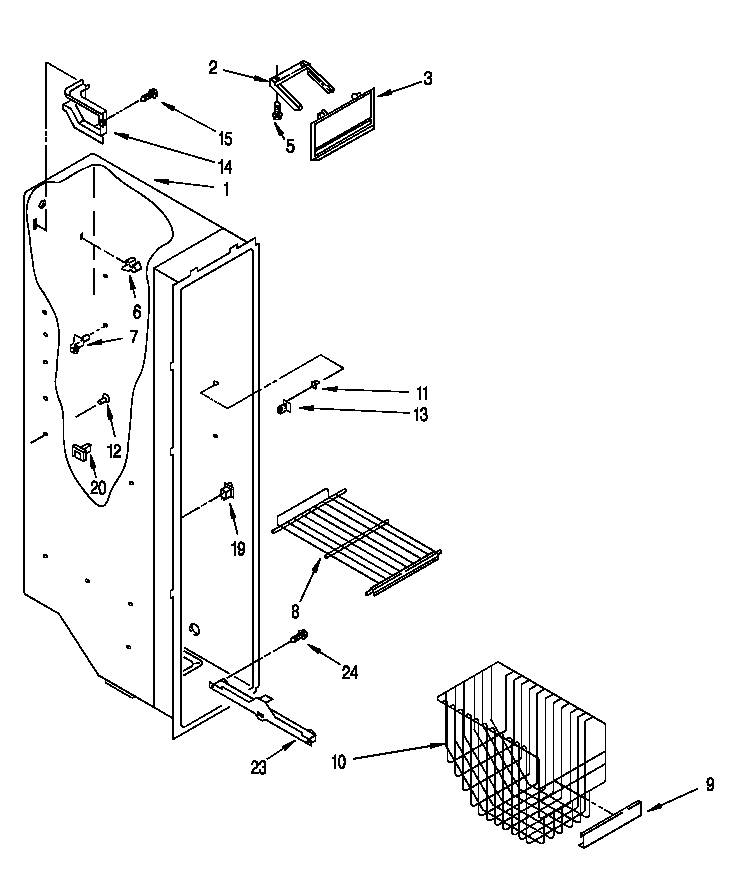 2
3
5
15
14
1
6
7
11
13
12
20
19
8
24
23
10
9