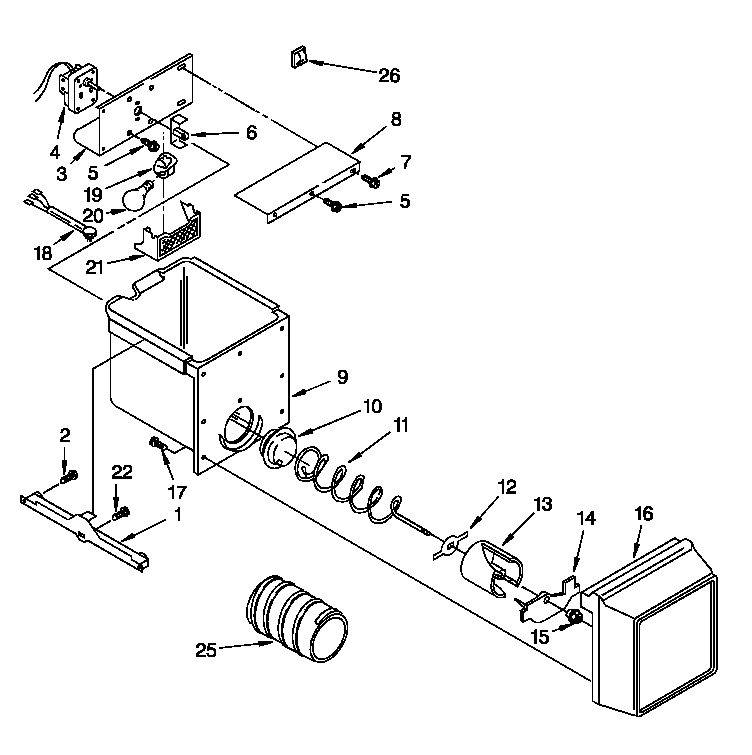 26
4
6
8
3
5
7
19
5
20
18
21
9
10
11
2
22
17
1
12
13
14
16
15
25