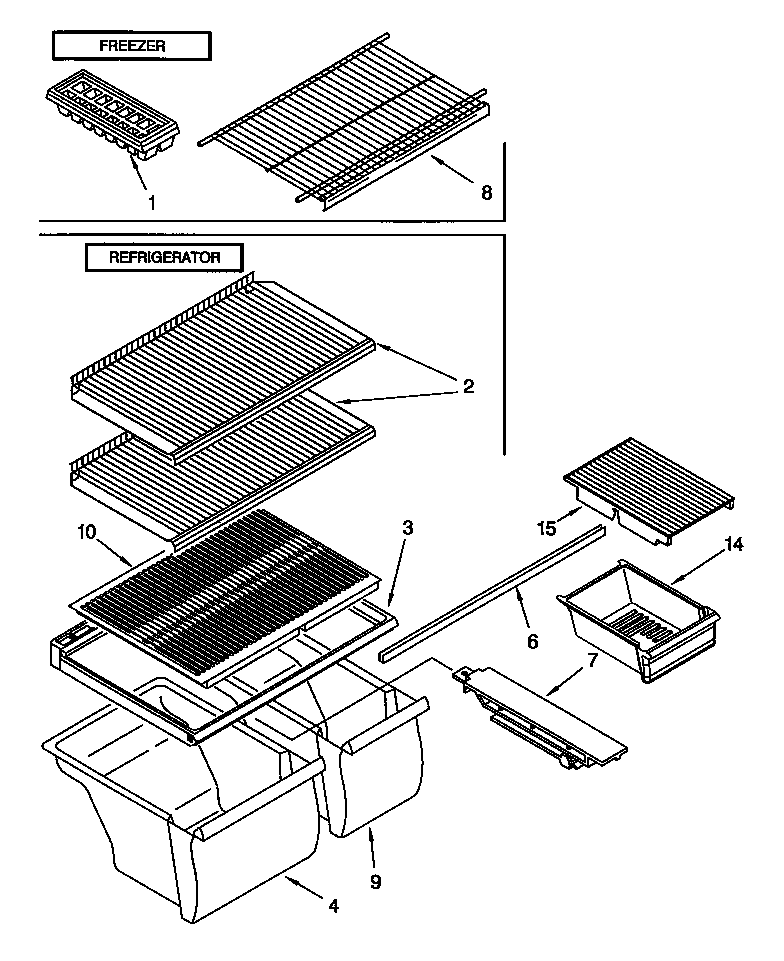 FREEZER

1

8

REFRIGERATOR

2

10

3

15

14

6

7

9

4