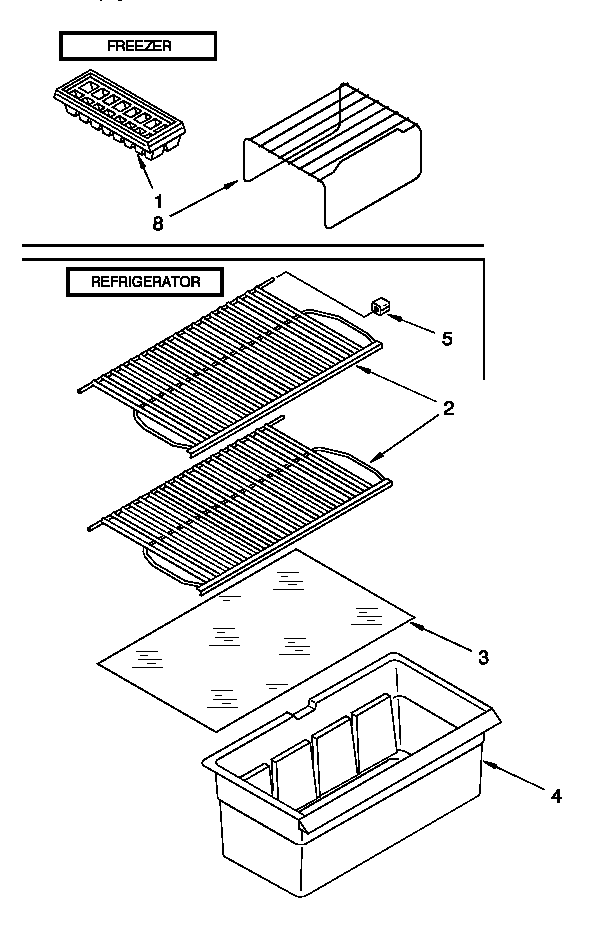 FREEZER

1
8

REFRIGERATOR

5

2

3

4