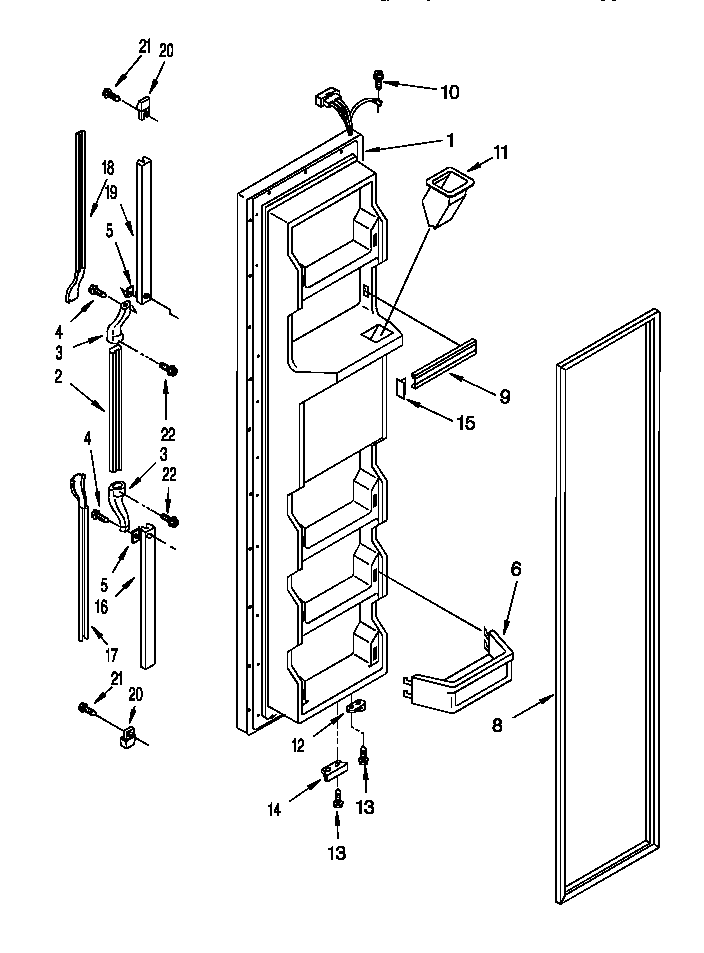 21
20
10
1
11
18
19
5
4
3
2
22
9
15
4
3
22
5
16
17
6
21
20
8
12
14
13
13