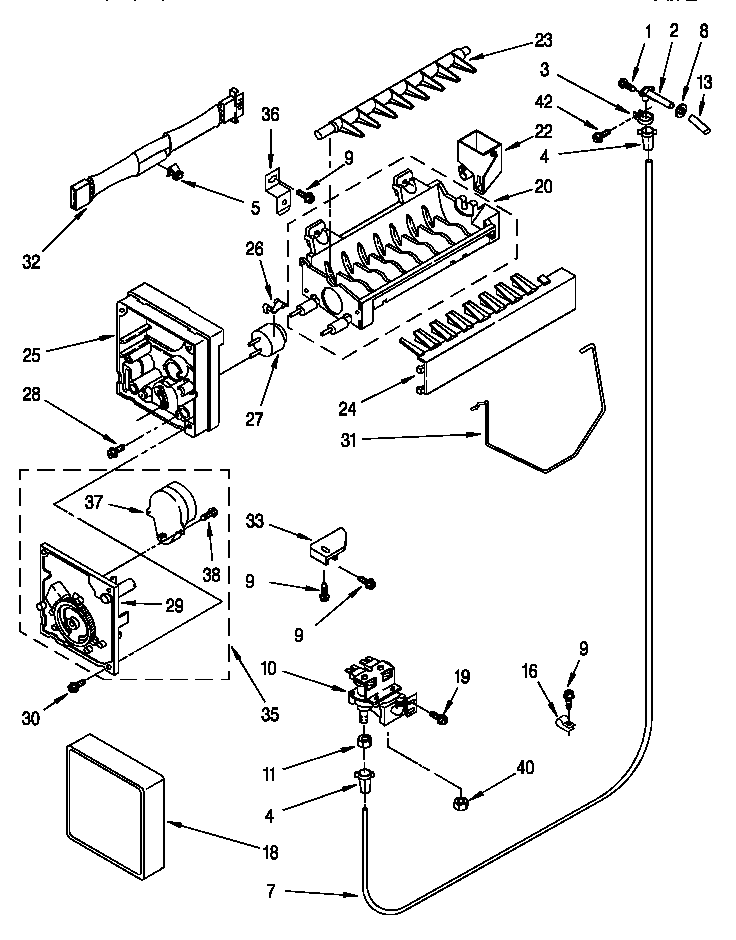 23
1
2
8
3
13
42
36
22
9
4
5
20
32
26
25
27
28
24
31
37
33
38
9
29
9
35
10
19
9
16
30
11
40
4
18
7