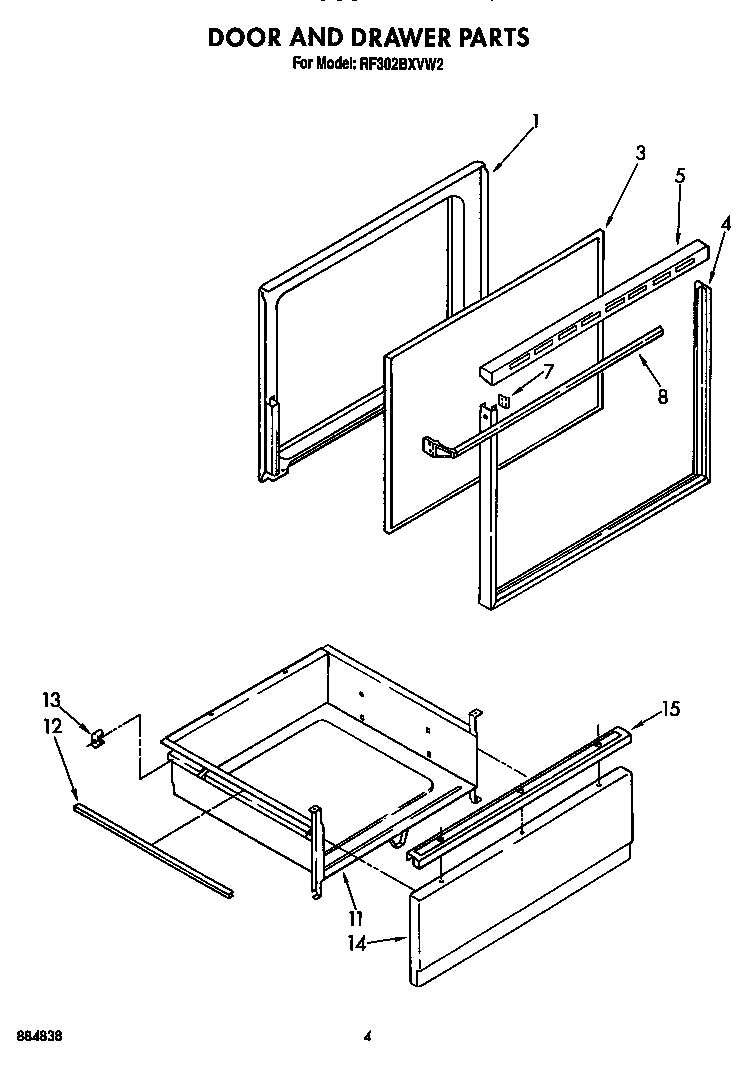 DOOR AND DRAWER PARTS
For Model: RF302BXVW2

1
3
5
4
7
8

13
12
15
11
14

884838

4