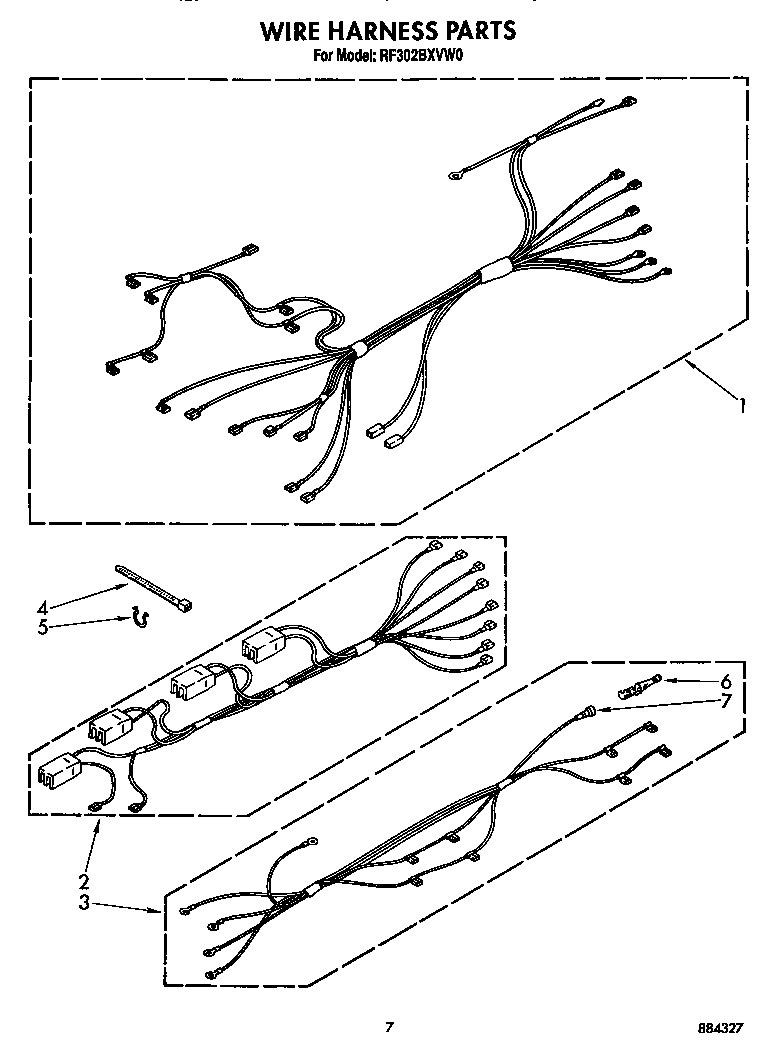 WIRE HARNESS PARTS
For Model: RF302BXVW0

1

4
5

6
7

2
3

7

884327