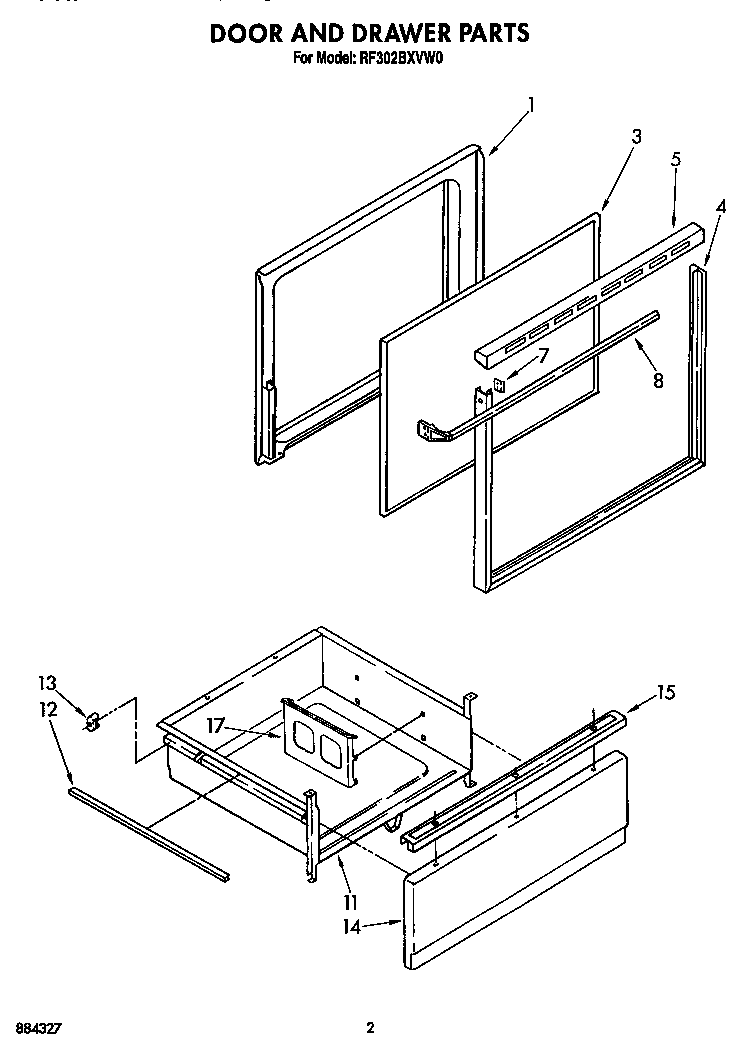 DOOR AND DRAWER PARTS
For Model: RF302BXVW0

1
3
5
4
7
8

13
12
17
15
11
14

884327

2