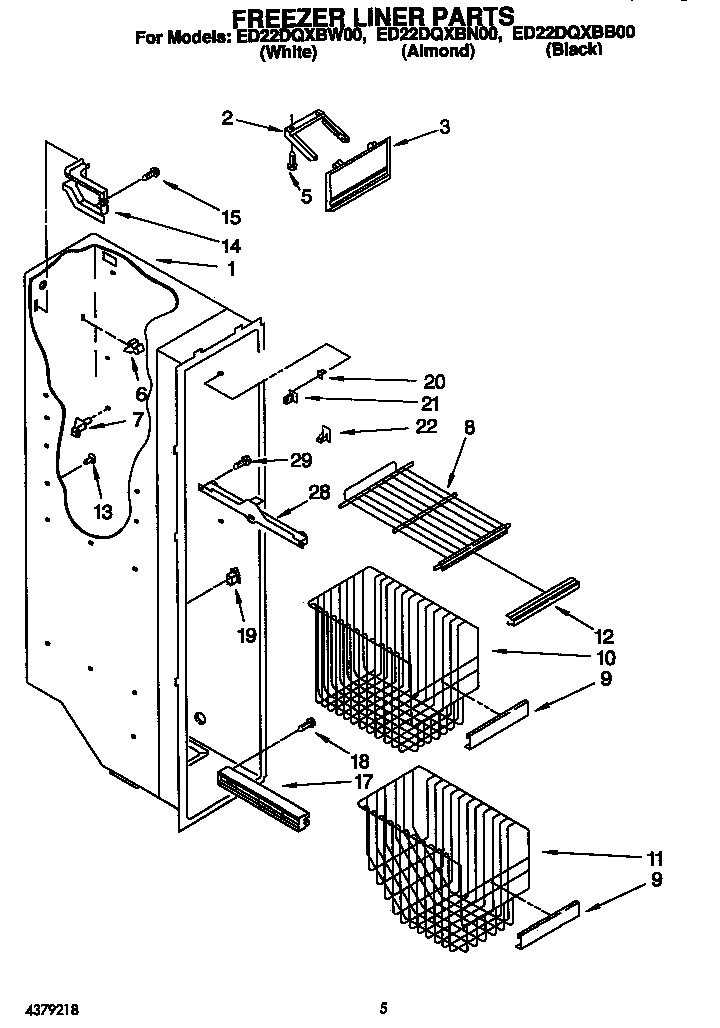 FREEZER LINER PARTS
For Models: ED22DQXBW00, ED22DQXBN00, ED22DQXBB00
(White) (Almond) (Black)

2
3
5
15
14
1
6
7
13
20
21
22
8
29
28
19
12
10
9
18
17
11
9

4379218
5