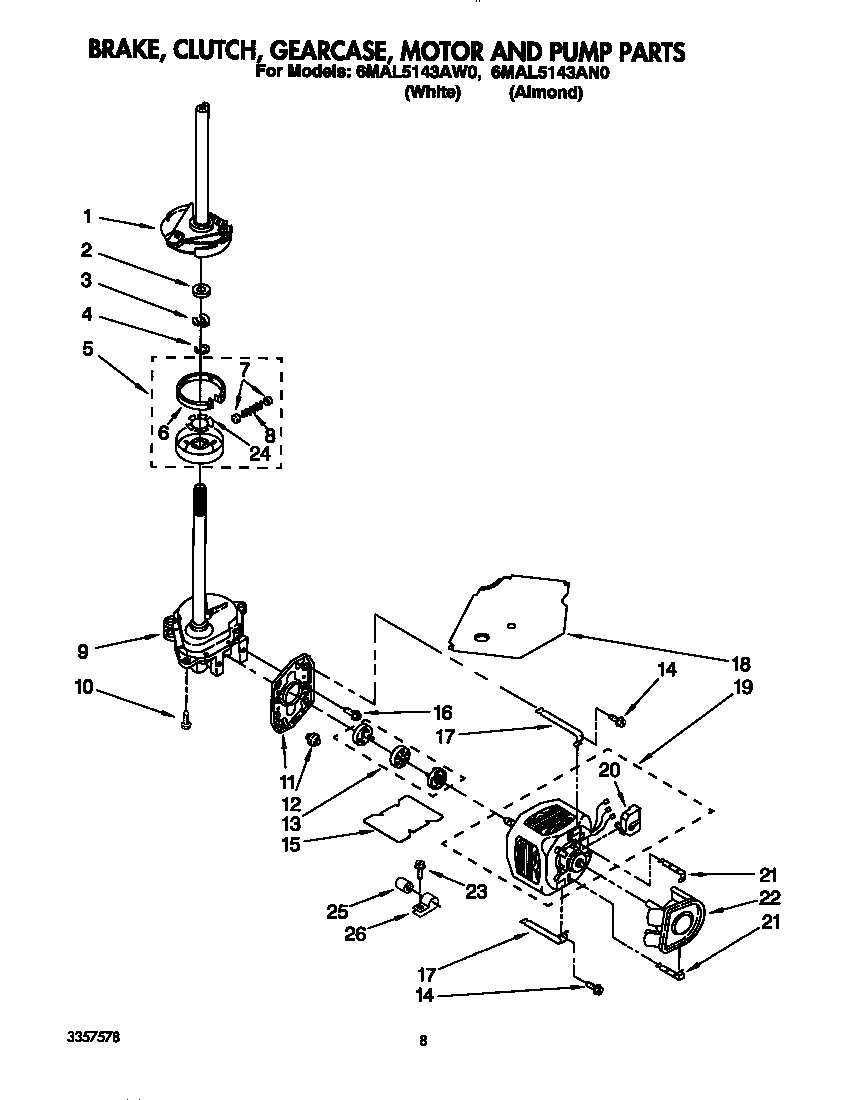 BRAKE, CLUTCH, GEARCASE, MOTOR AND PUMP PARTS
For Models: 6MAL5143AW0, 6MAL5143AN0
(White) (Almond)

1
2
3
4
5
7
6
8
24
9
10
18
14
19
16
17
20
11
12
13
15
21
22
21
23
25
26
17
14

3357578

8