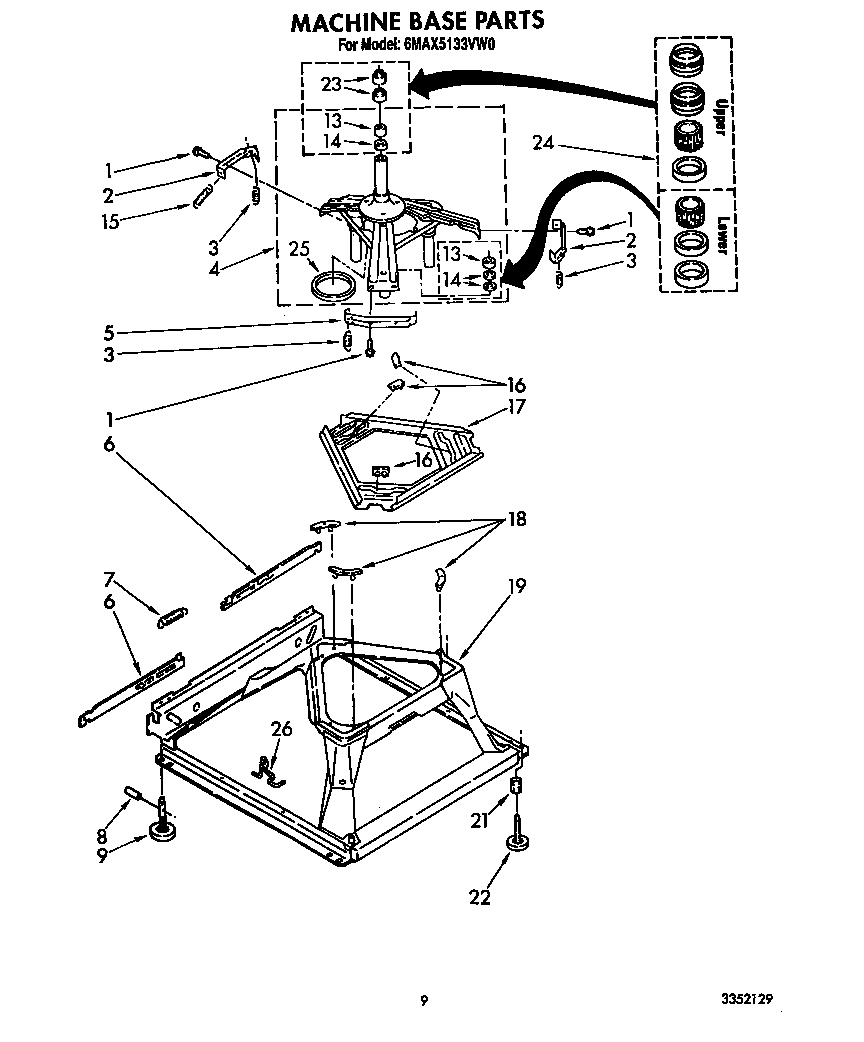 MACHINE BASE PARTS
For Model: 6MAX5133VW0

23
13
14
1
2
15
3
4
25
24
Upper
Lower
1
2
3
13
14
5
3
1
16
17
16
6
18
7
6
19
26
8
9
21
22

9
3352129